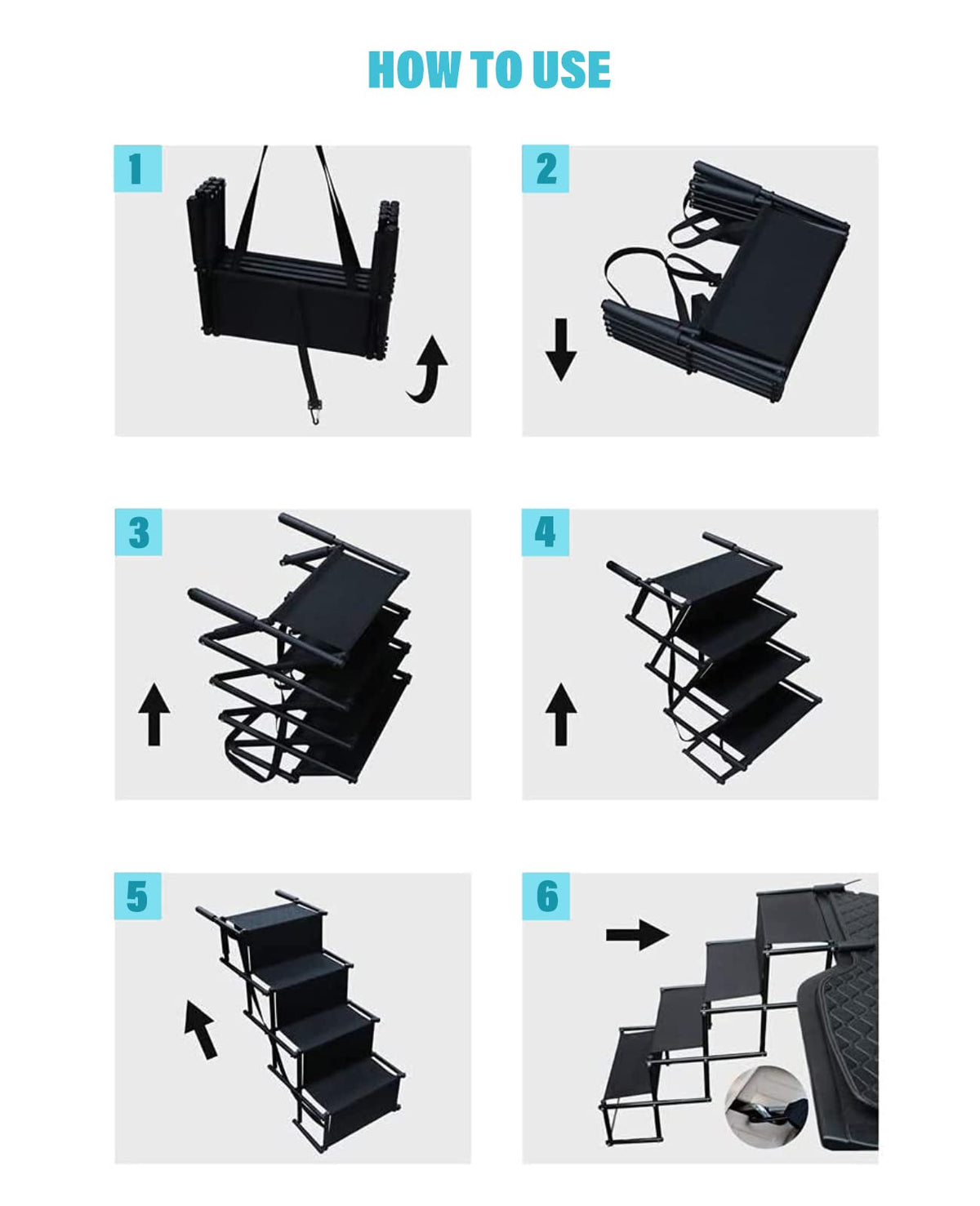 HOW TO USE

1

2

3

4

5

6