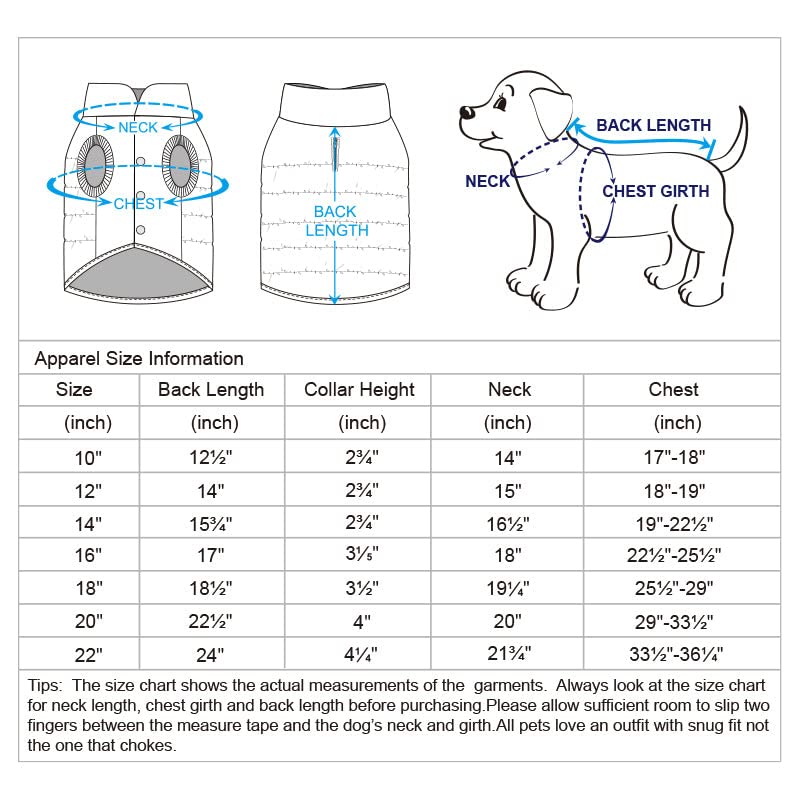 NECK
CHEST
BACK LENGTH
BACK LENGTH
NECK
CHEST GIRTH

Apparel Size Information

| Size | Back Length | Collar Height | Neck | Chest |
|---|---|---|---|---|
| (inch) | (inch) | (inch) | (inch) | (inch) |
| 10" | 12½" | 2¾" | 14" | 17"-18" |
| 12" | 14" | 2¾" | 15" | 18"-19" |
| 14" | 15¾" | 2¾" | 16½" | 19"-22½" |
| 16" | 17" | 3⅕" | 18" | 22½"-25½" |
| 18" | 18½" | 3½" | 19¼" | 25½"-29" |
| 20" | 22½" | 4" | 20" | 29"-33½" |
| 22" | 24" | 4¼" | 21¾" | 33½"-36¼" |

Tips: The size chart shows the actual measurements of the garments. Always look at the size chart for neck length, chest girth and back length before purchasing.Please allow sufficient room to slip two fingers between the measure tape and the dog's neck and girth.All pets love an outfit with snug fit not the one that chokes.