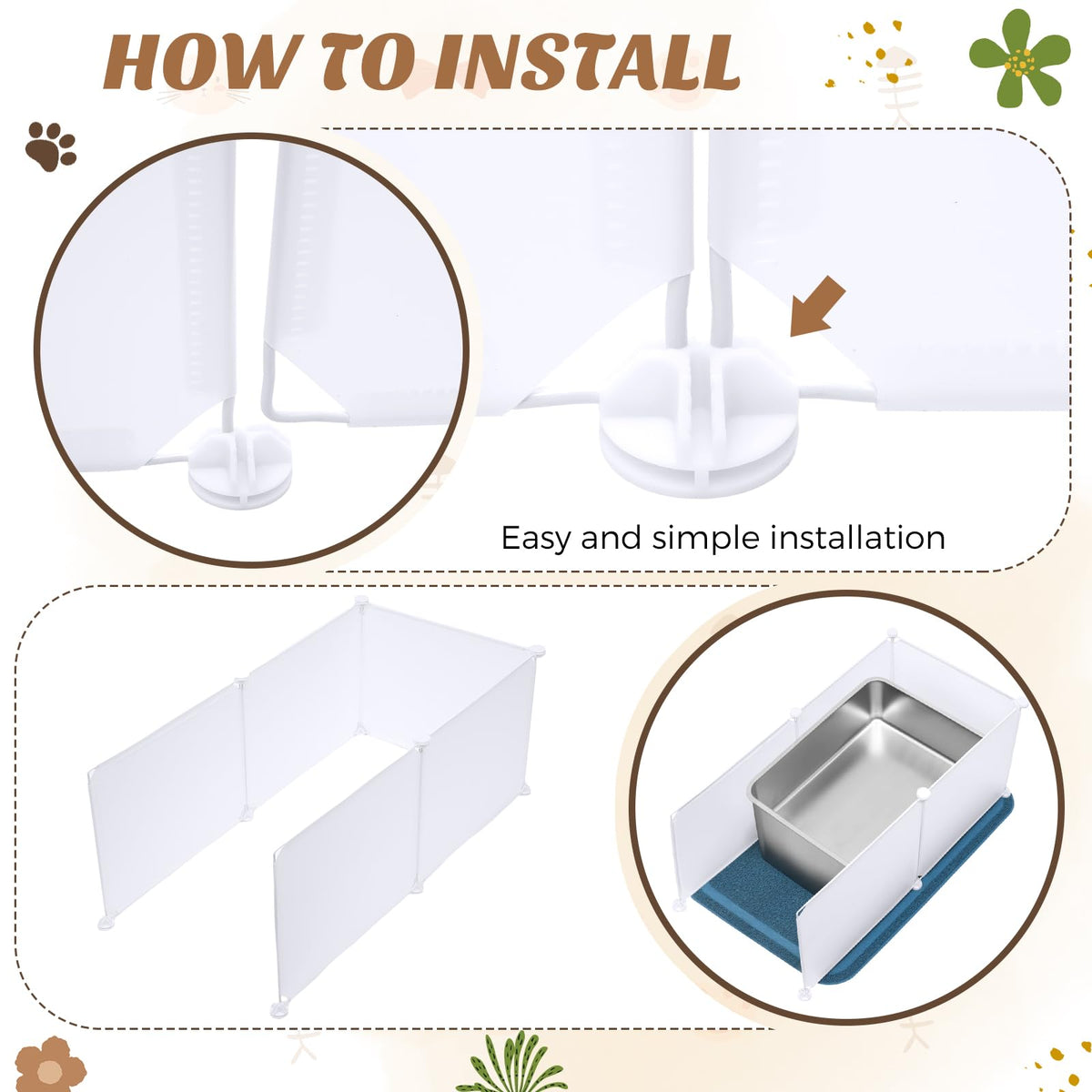 HOW TO INSTALL

Easy and simple installation