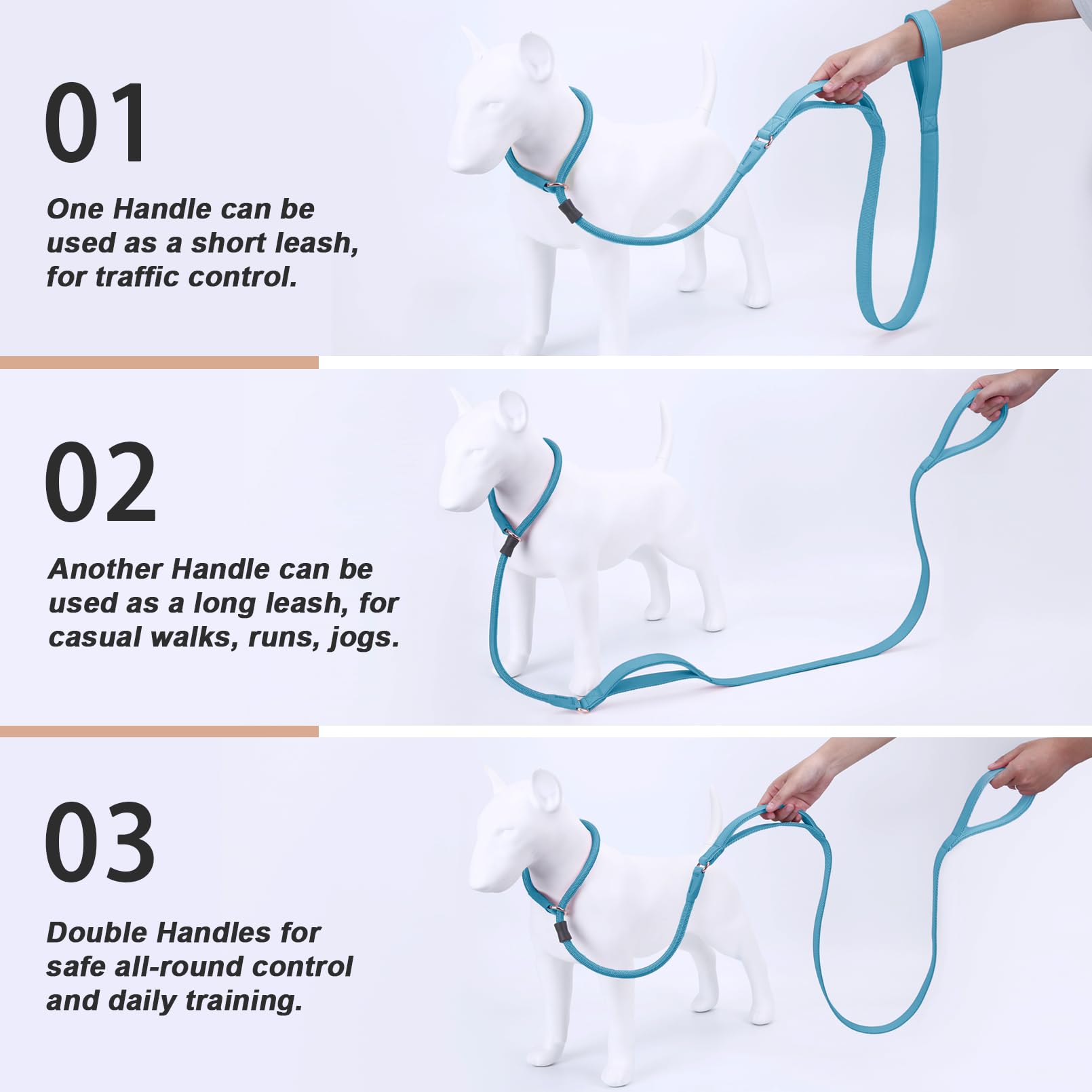 01

One Handle can be used as a short leash, for traffic control.

02

Another Handle can be used as a long leash, for casual walks, runs, jogs.

03

Double Handles for safe all-round control and daily training.