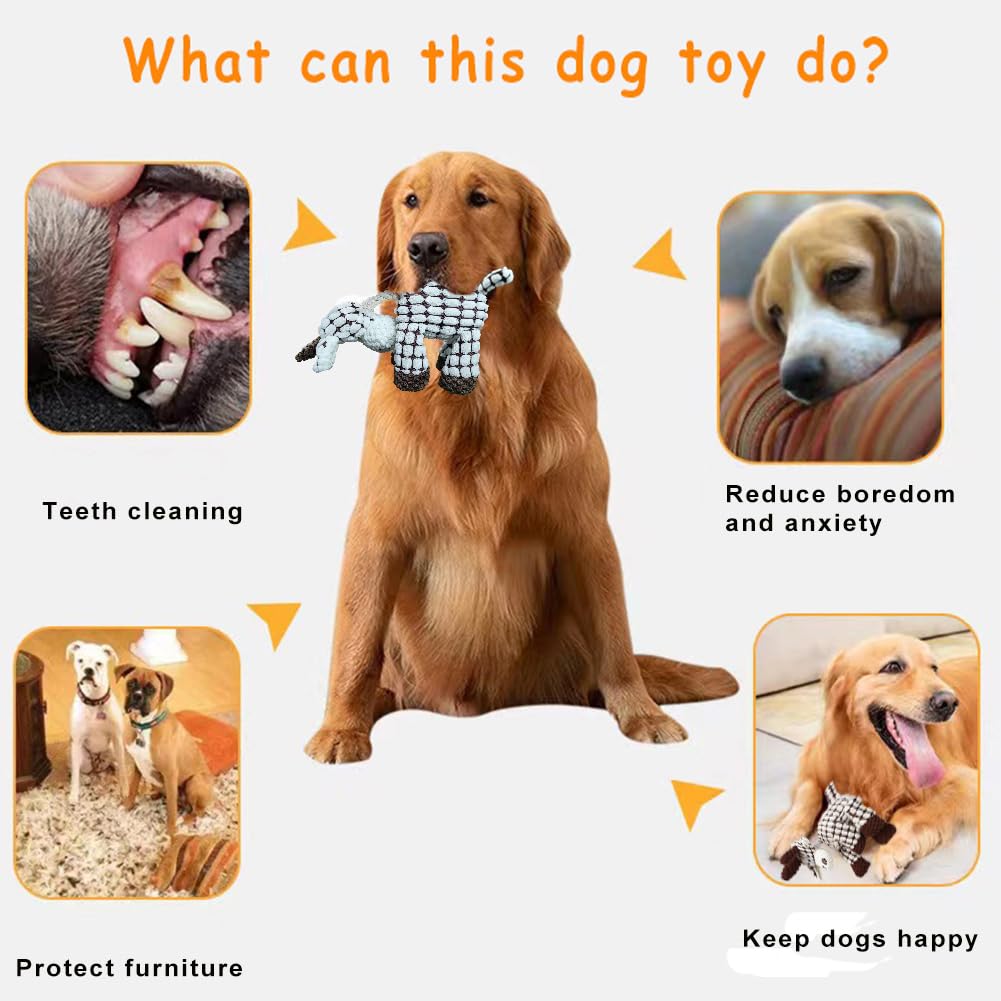 What can this dog toy do?

Teeth cleaning

Reduce boredom and anxiety

Protect furniture

Keep dogs happy