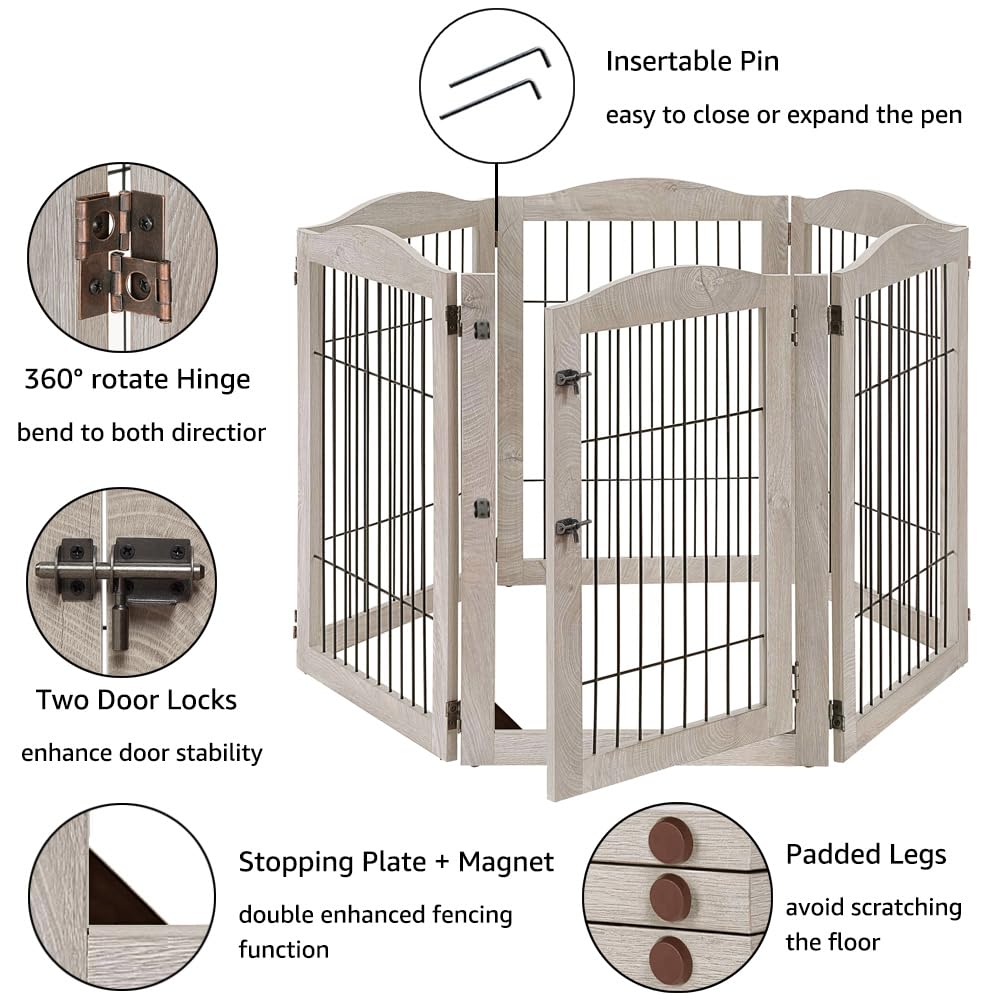 Insertable Pin

easy to close or expand the pen

360° rotate Hinge

bend to both directior

Two Door Locks

enhance door stability

Stopping Plate + Magnet

double enhanced fencing function

Padded Legs

avoid scratching the floor