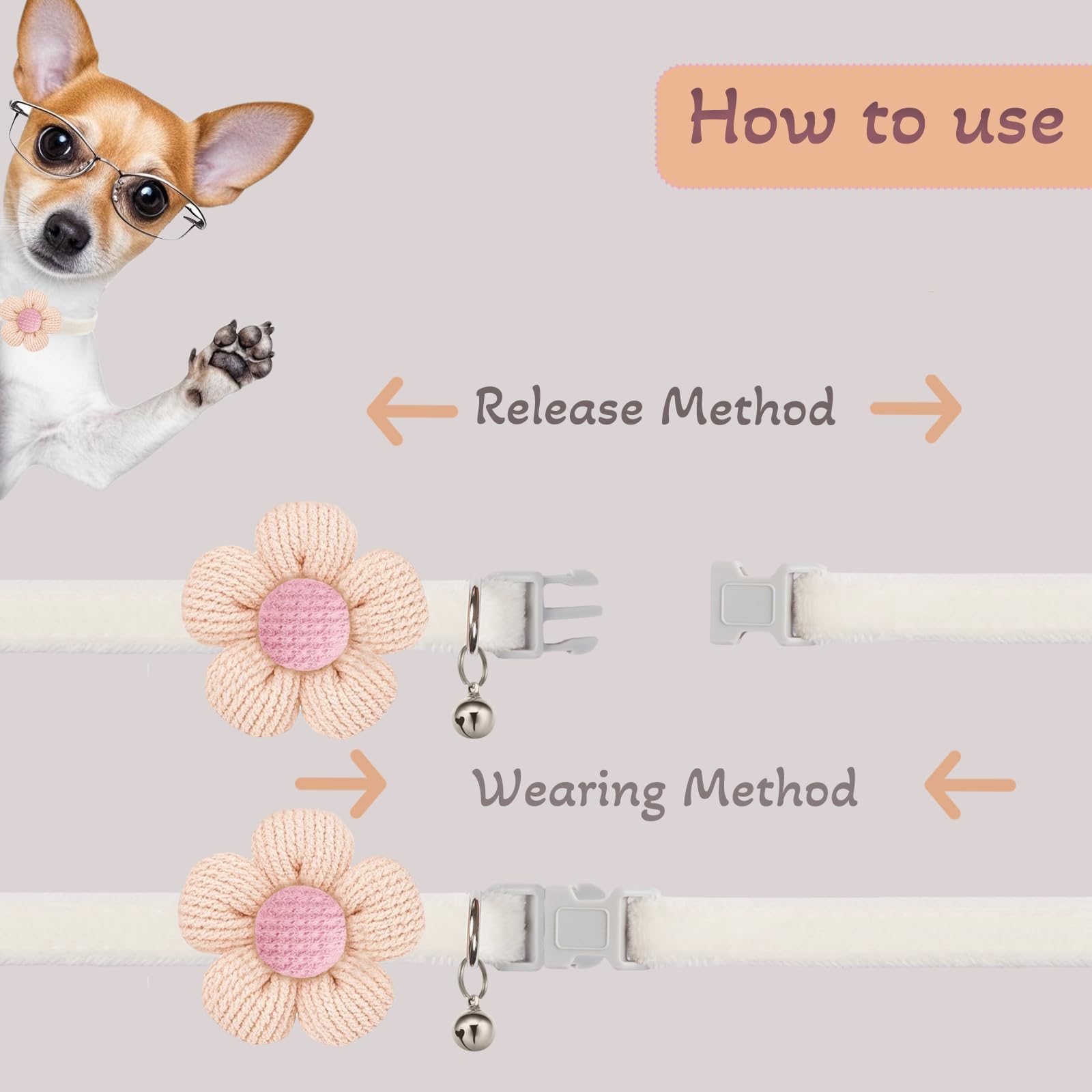 How to use

Release Method

Wearing Method