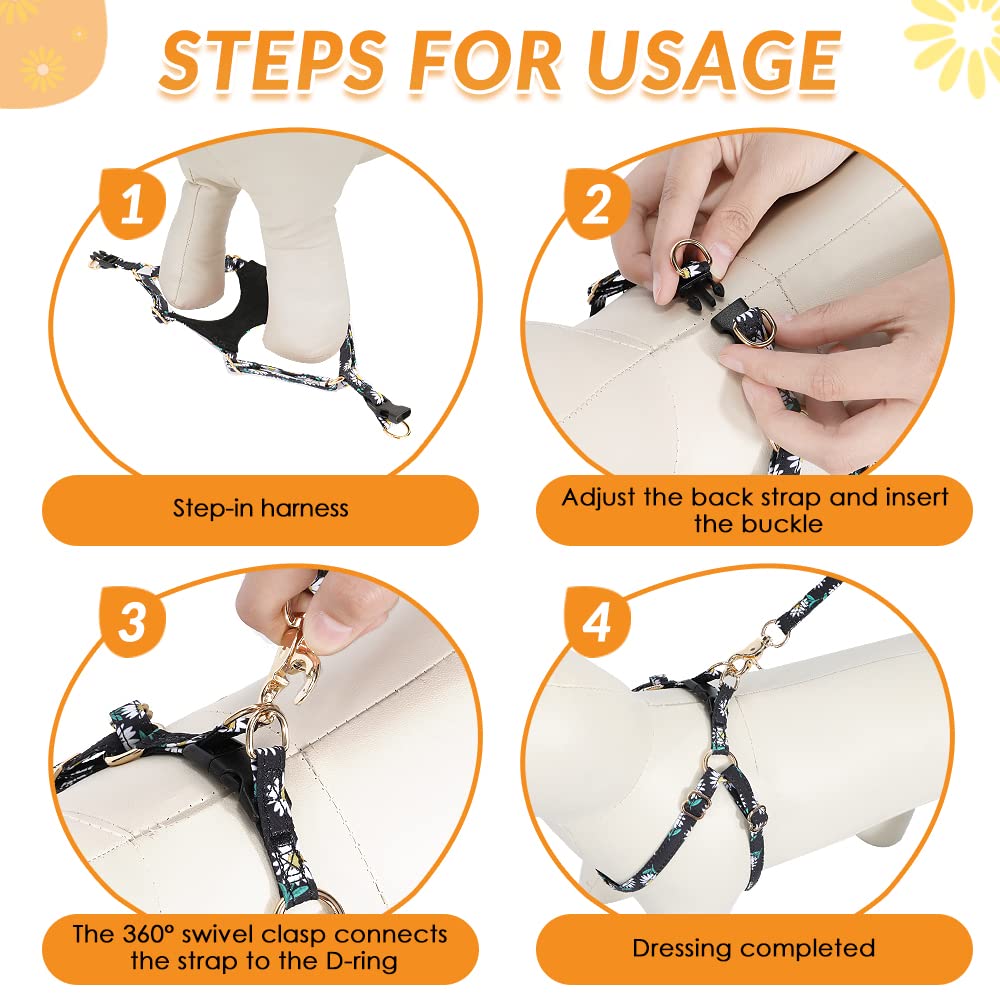 STEPS FOR USAGE

1

Step-in harness

2

Adjust the back strap and insert the buckle

3

The 360° swivel clasp connects the strap to the D-ring

4

Dressing completed