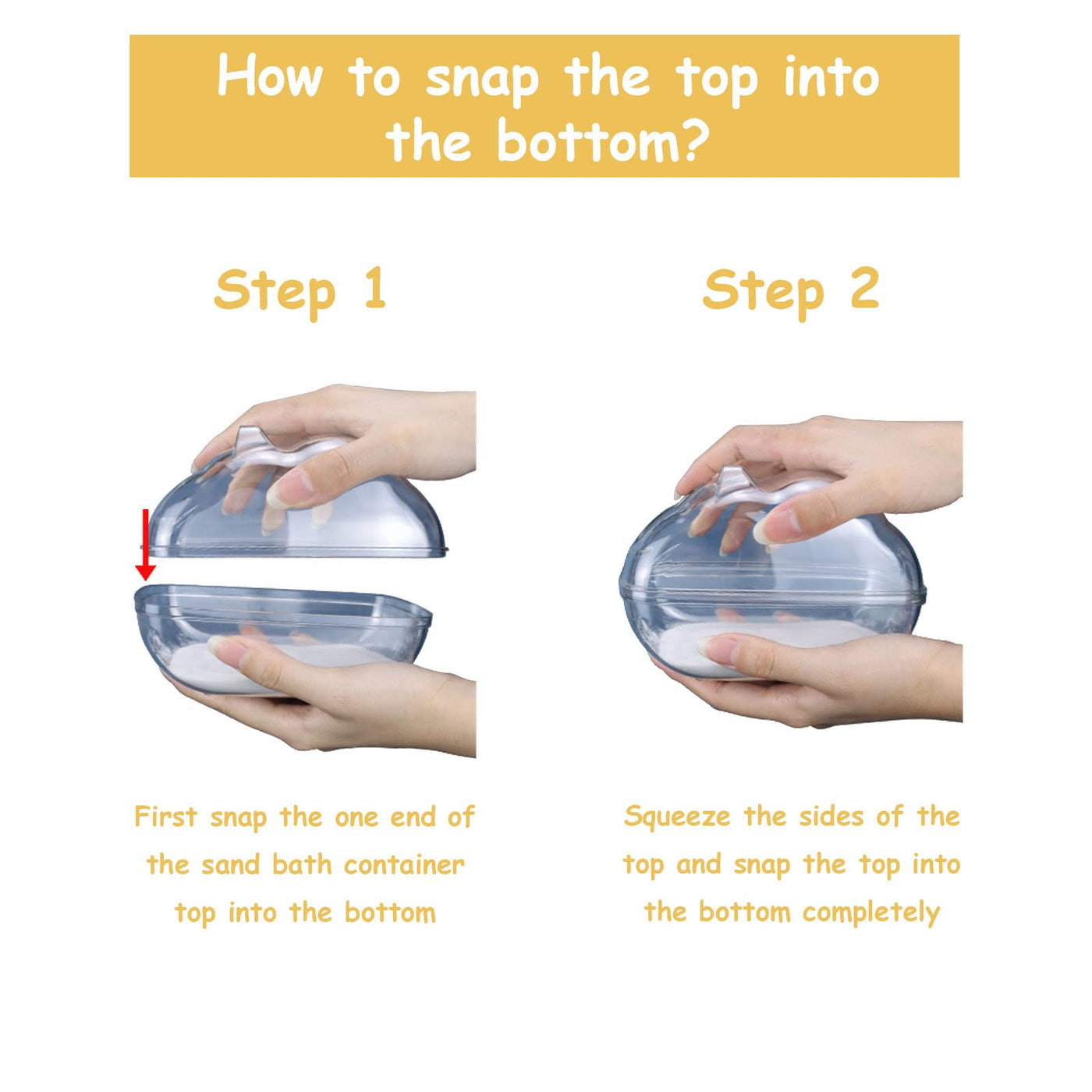 How to snap the top into the bottom?

Step 1

First snap the one end of the sand bath container top into the bottom

Step 2

Squeeze the sides of the top and snap the top into the bottom completely