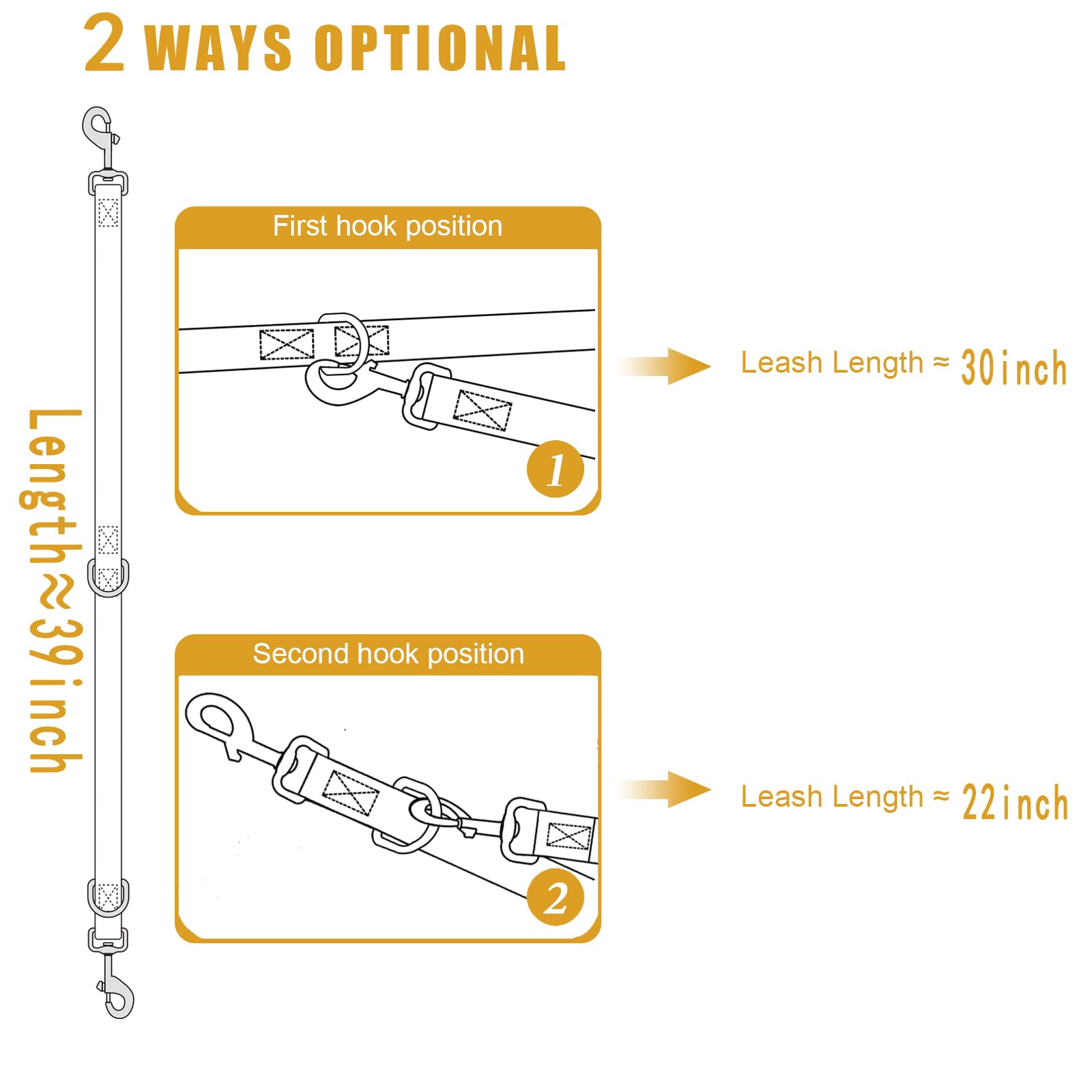 2 WAYS OPTIONAL

Length≈39inch

First hook position

1

Leash Length ≈ 30inch

Second hook position

2

Leash Length ≈ 22inch