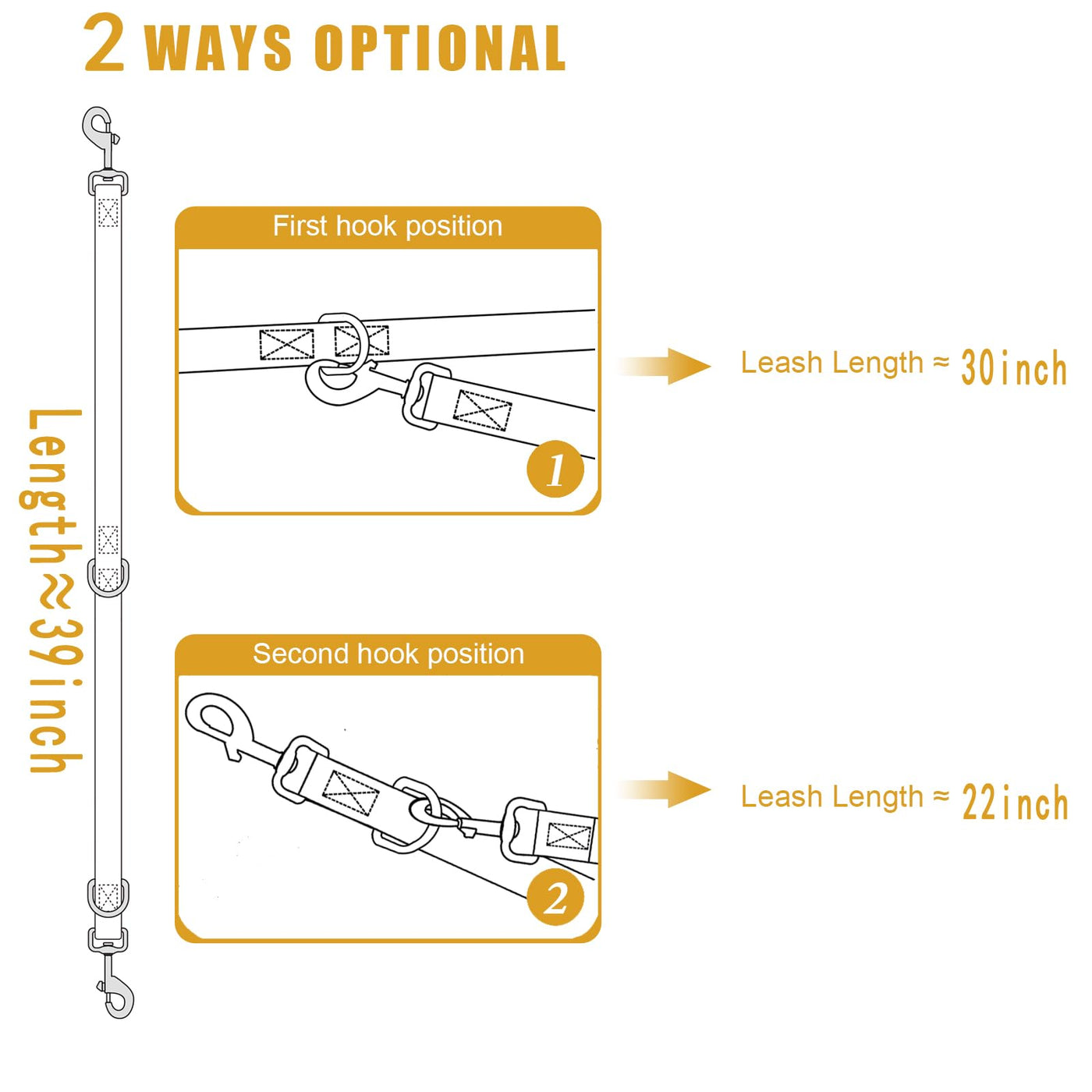 2 WAYS OPTIONAL

Length≈39inch

First hook position

1

Leash Length ≈ 30inch

Second hook position

2

Leash Length ≈ 22inch