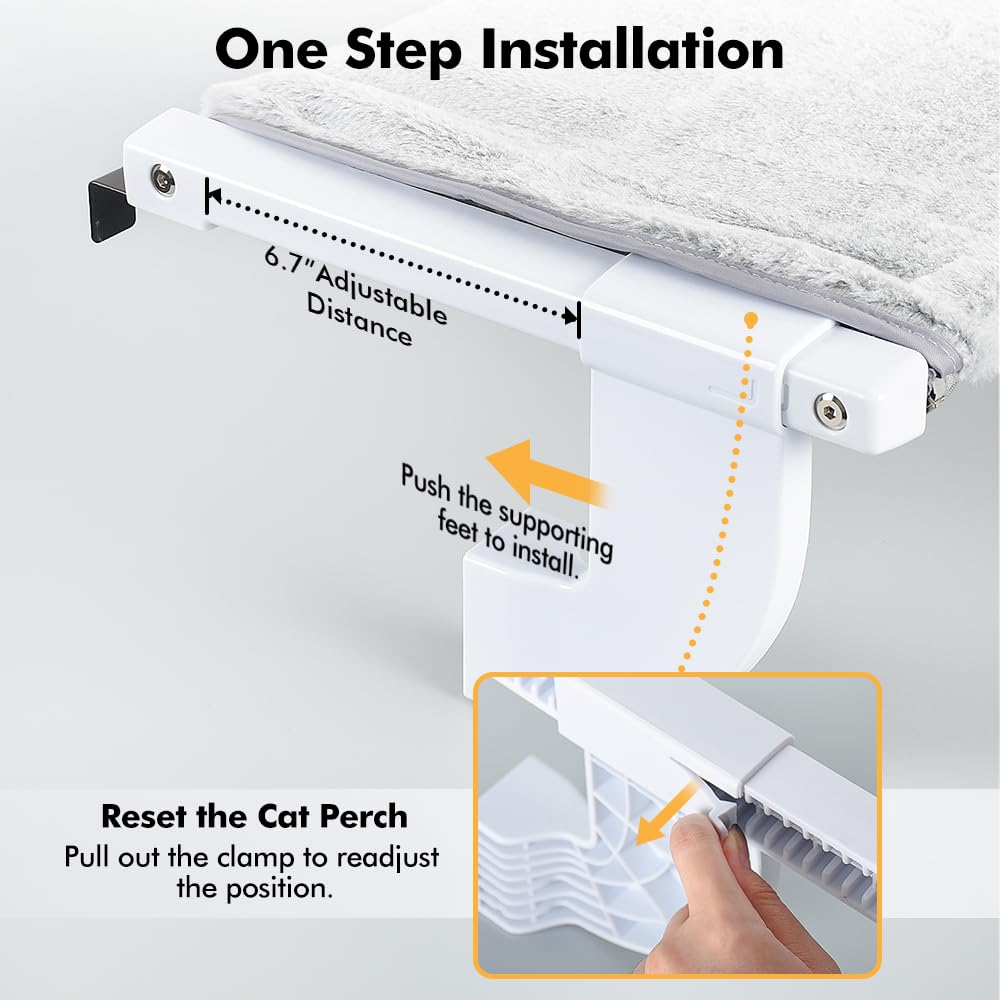 One Step Installation

6.7"Adjustable Distance

Push the supporting feet to install.

Reset the Cat Perch
Pull out the clamp to readjust the position.