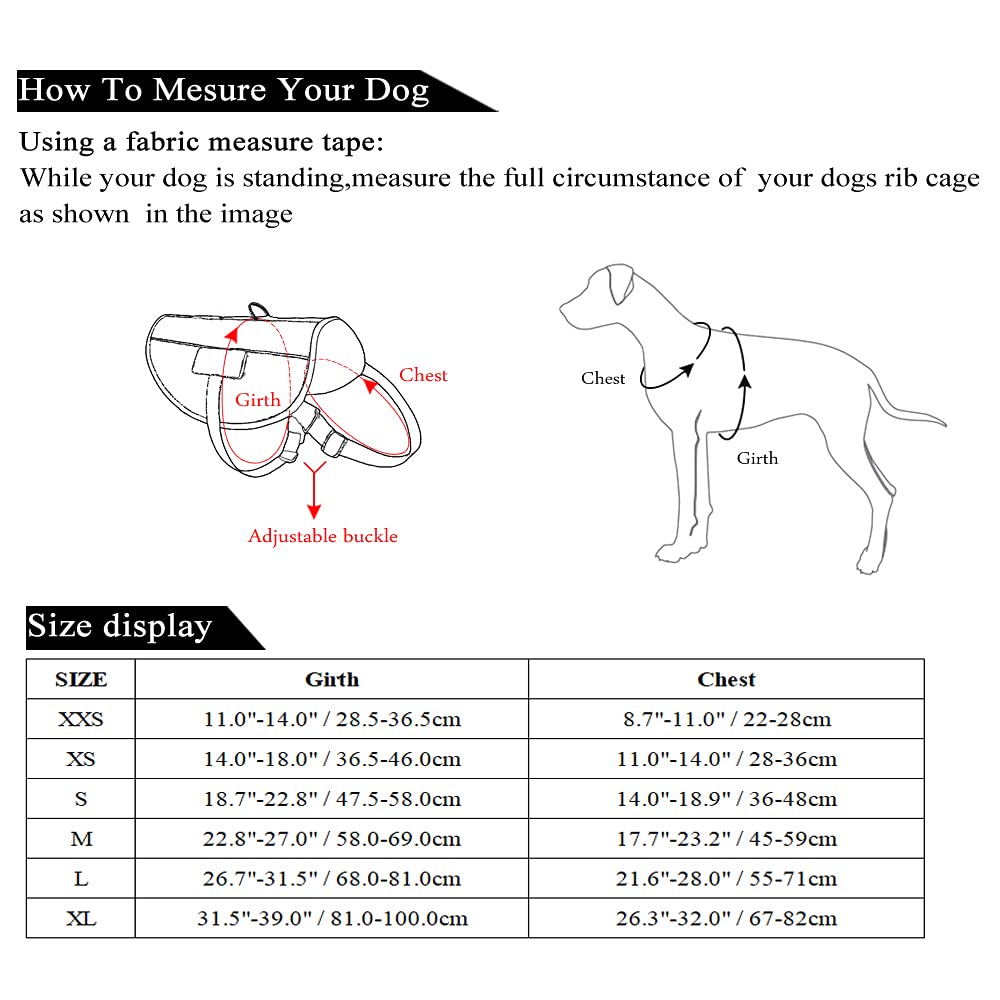 How To Mesure Your Dog

Using a fabric measure tape:
While your dog is standing,measure the full circumstance of your dogs rib cage as shown in the image

Girth

Chest

Adjustable buckle

Chest

Girth

Size display

| SIZE | Girth | Chest |
|---|---|---|
| XXS | 11.0"-14.0" / 28.5-36.5cm | 8.7"-11.0" / 22-28cm |
| XS | 14.0"-18.0" / 36.5-46.0cm | 11.0"-14.0" / 28-36cm |
| S | 18.7"-22.8" / 47.5-58.0cm | 14.0"-18.9" / 36-48cm |
| M | 22.8"-27.0" / 58.0-69.0cm | 17.7"-23.2" / 45-59cm |
| L | 26.7"-31.5" / 68.0-81.0cm | 21.6"-28.0" / 55-71cm |
| XL | 31.5"-39.0" / 81.0-100.0cm | 26.3"-32.0" / 67-82cm |