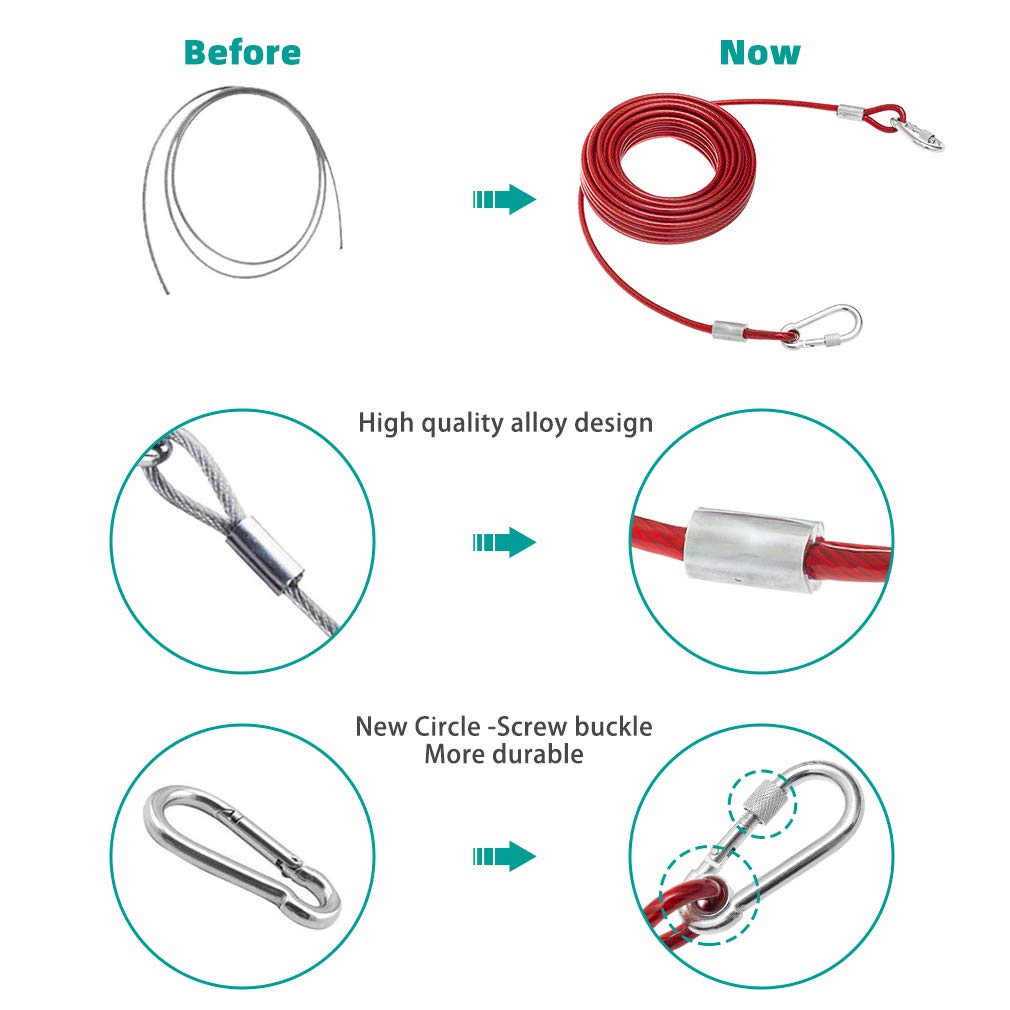 Before

Now

High quality alloy design

New Circle -Screw buckle
More durable