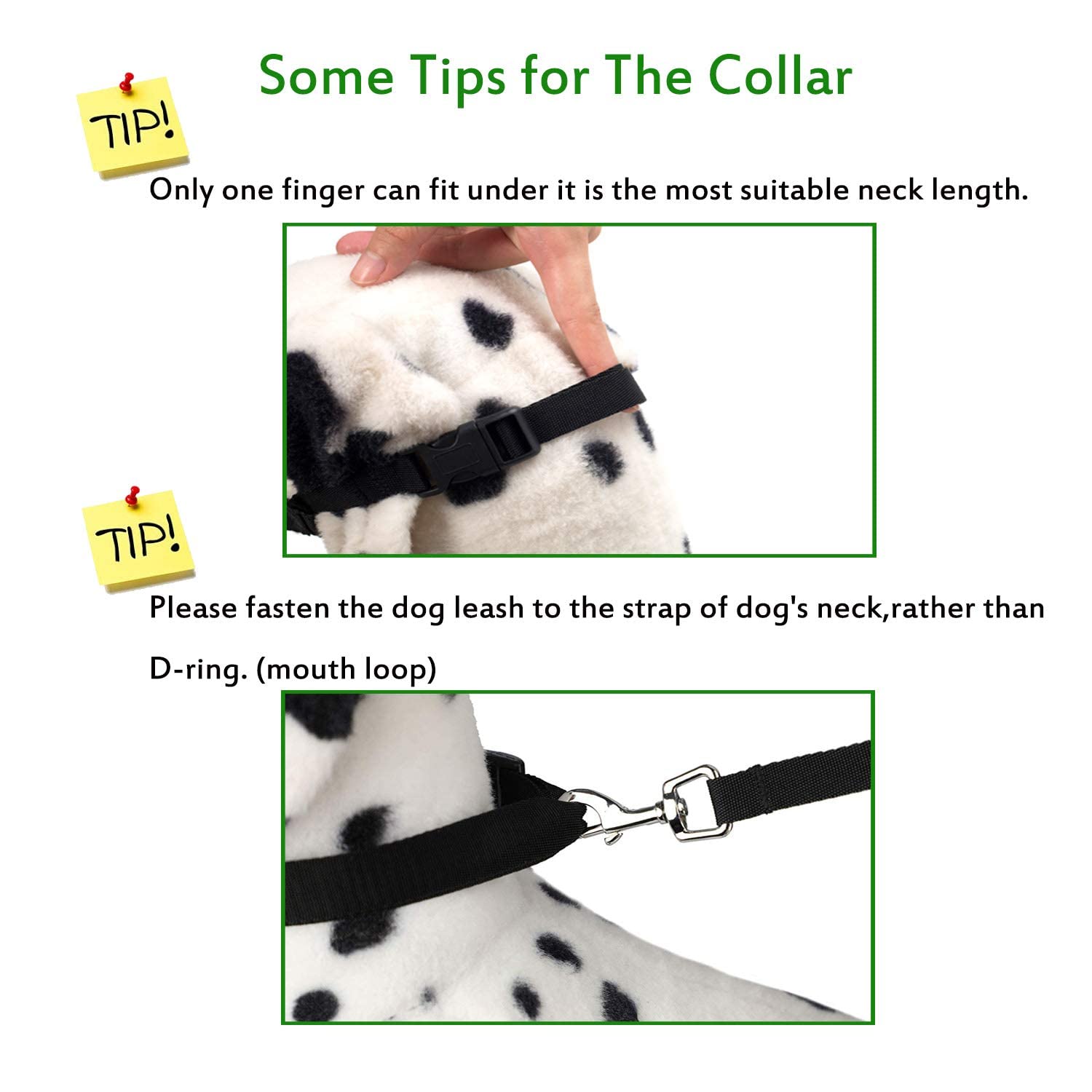 Some Tips for The Collar

TIP!

Only one finger can fit under it is the most suitable neck length.

TIP!

Please fasten the dog leash to the strap of dog's neck,rather than D-ring. (mouth loop)