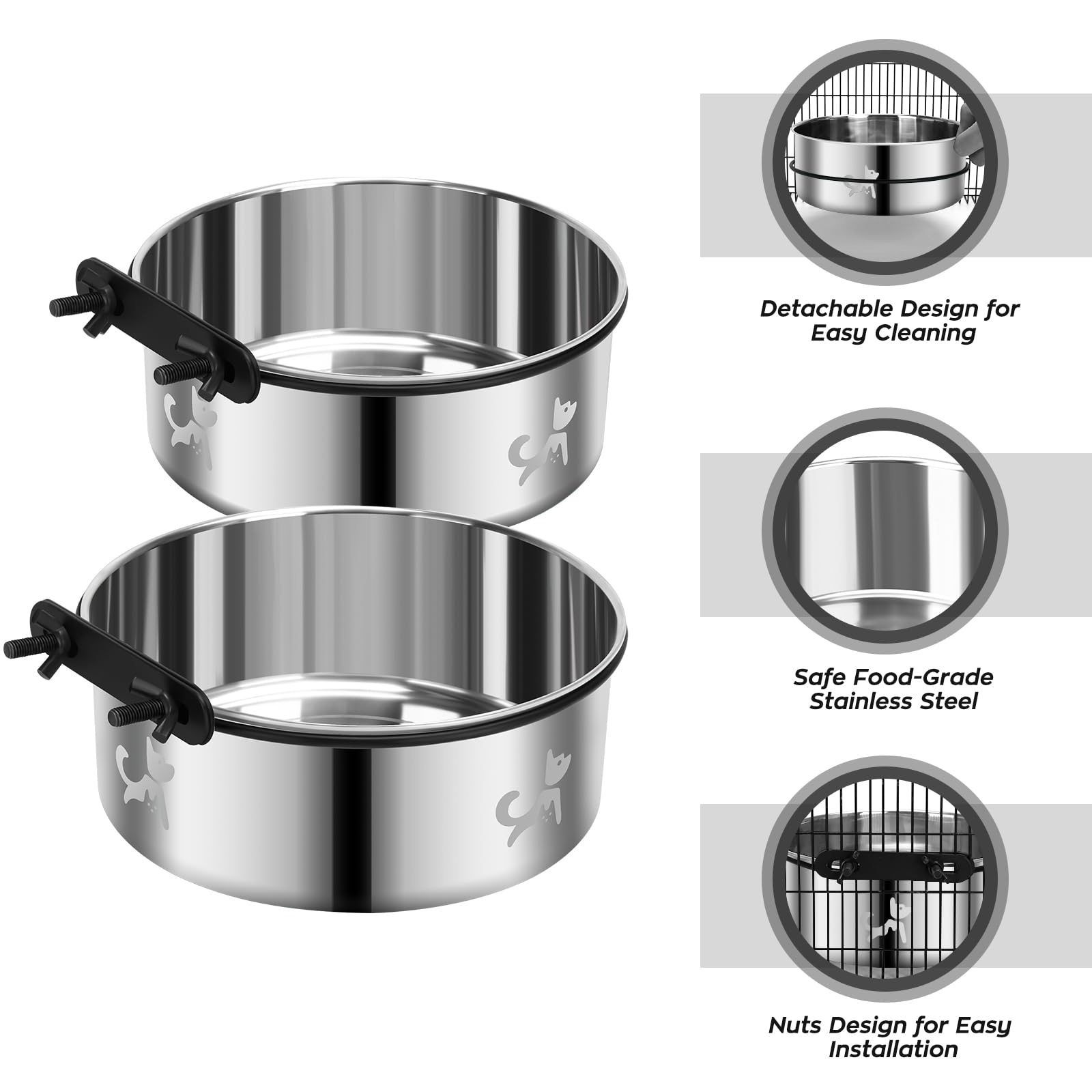 Detachable Design for Easy Cleaning

Safe Food-Grade Stainless Steel

Nuts Design for Easy Installation