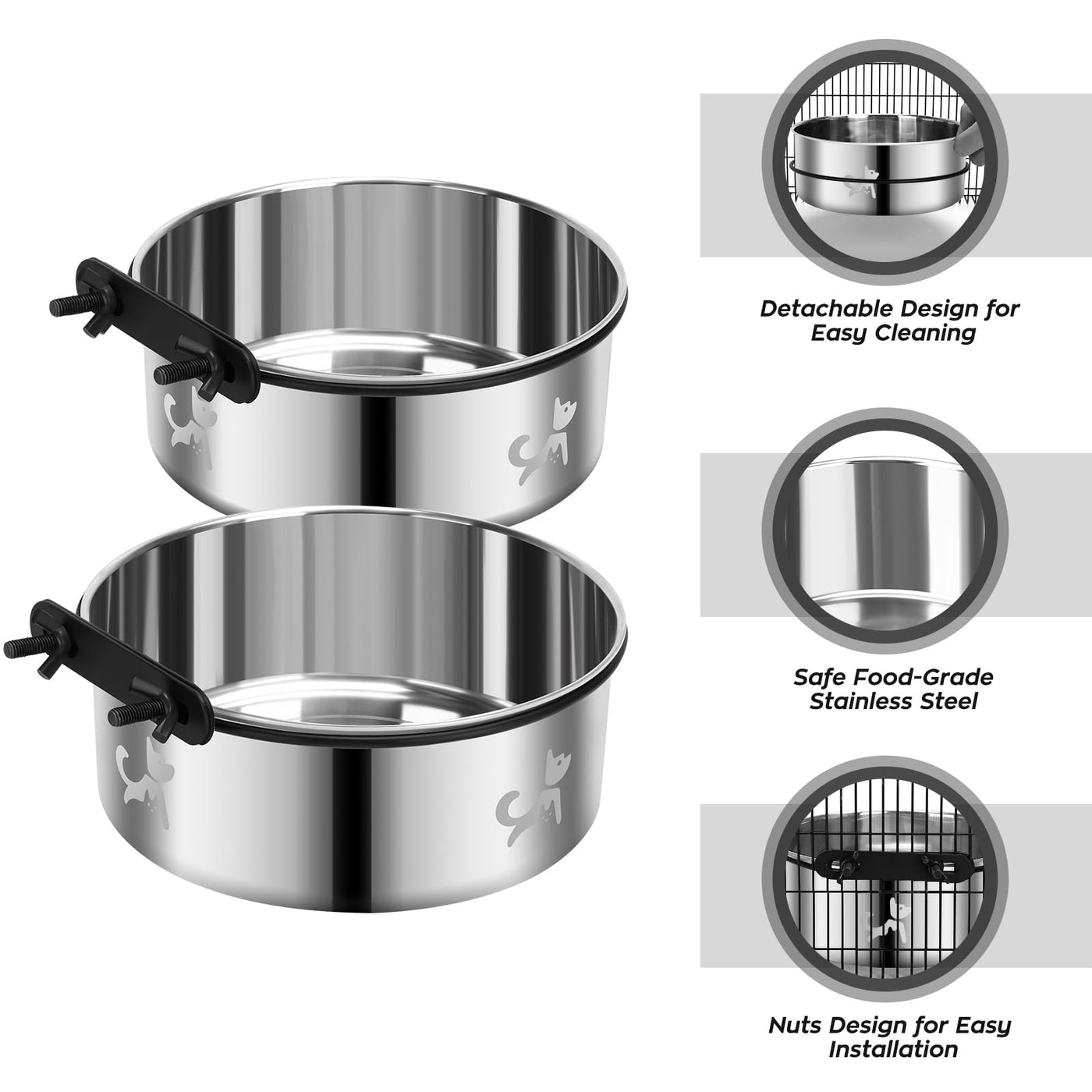 Detachable Design for Easy Cleaning

Safe Food-Grade Stainless Steel

Nuts Design for Easy Installation