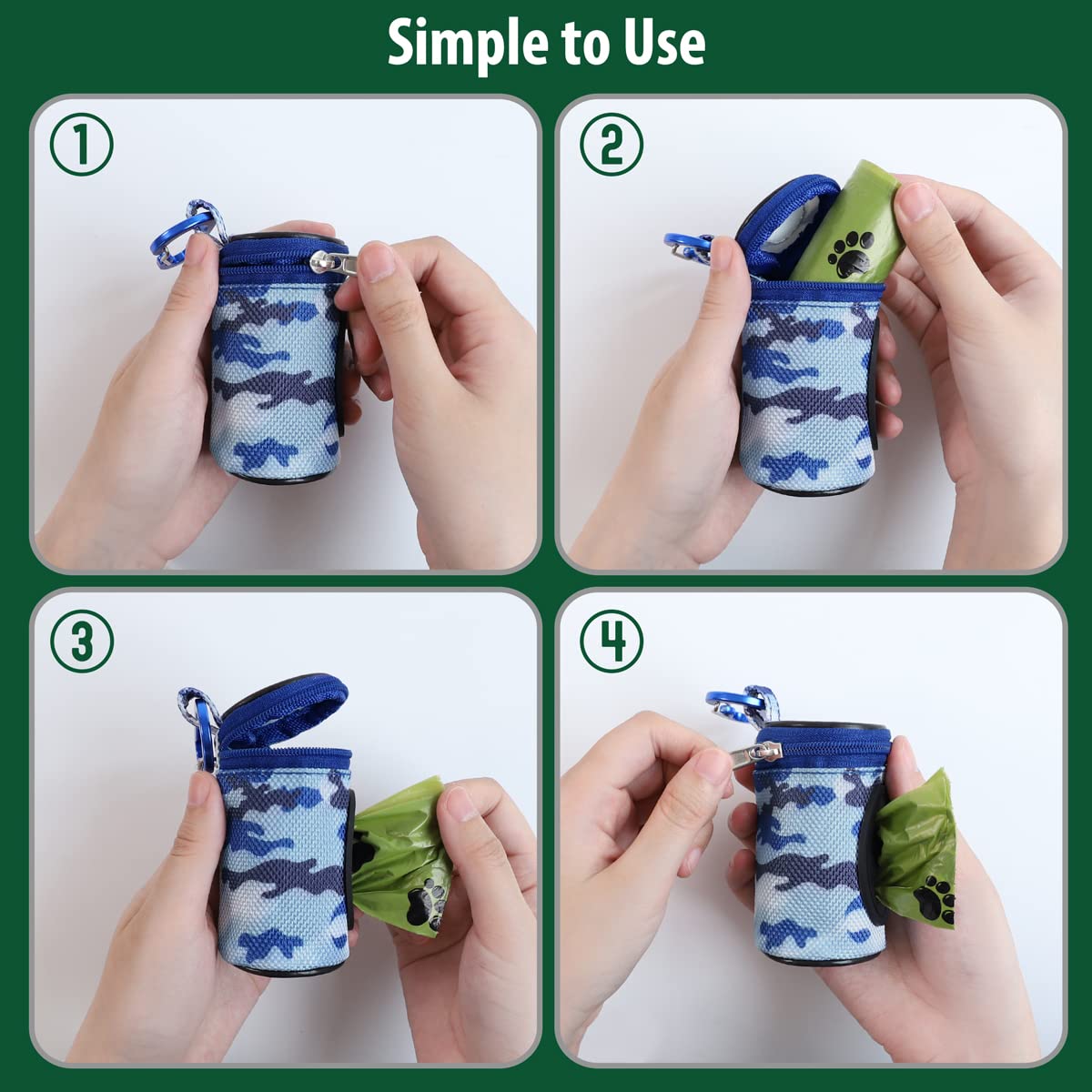 Simple to Use

①

②

③

④