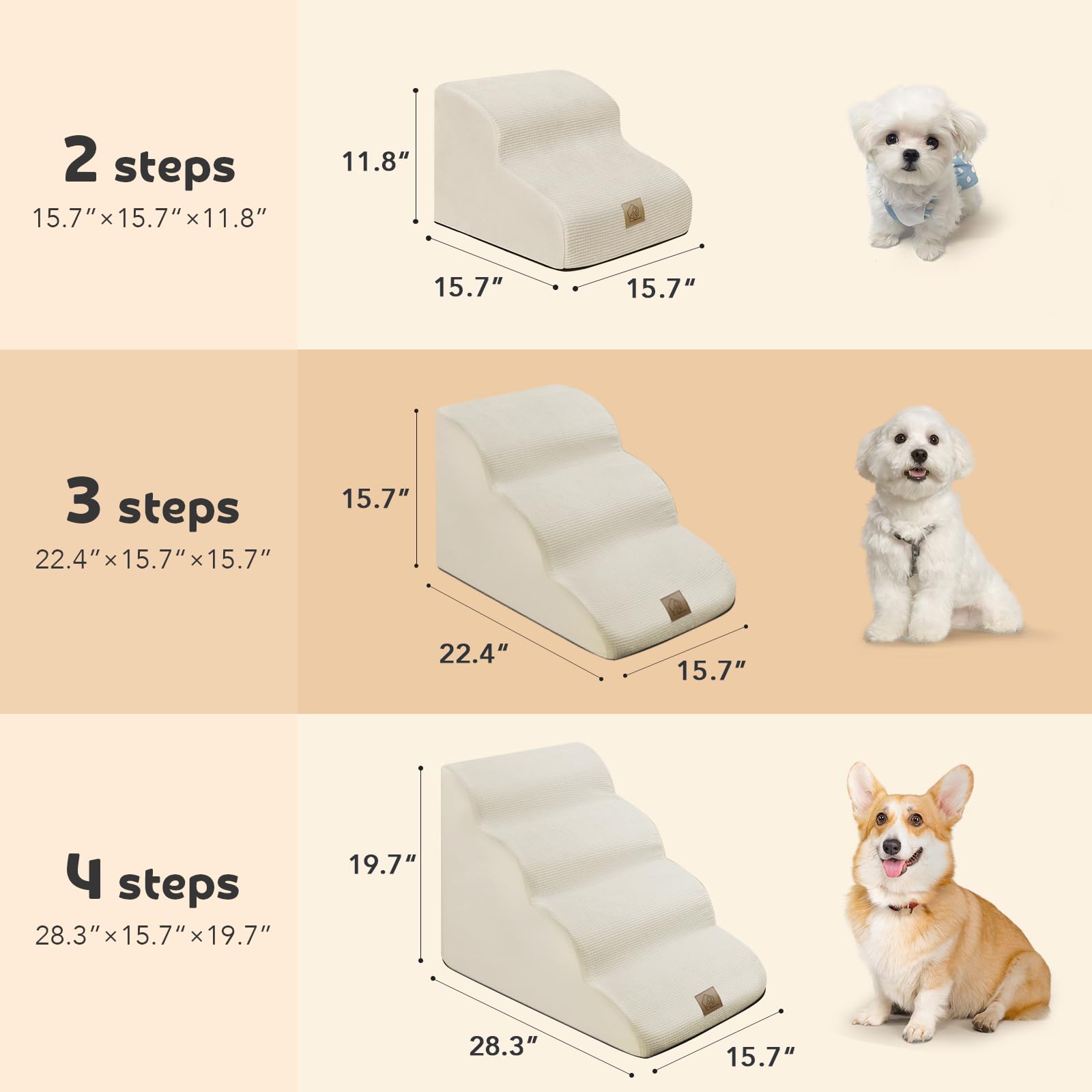 2 steps

15.7″×15.7″×11.8″

11.8″

15.7″

15.7″

3 steps

22.4″×15.7″×15.7″

15.7″

22.4″

15.7″

4 steps

28.3″×15.7″×19.7″

19.7″

28.3″

15.7″