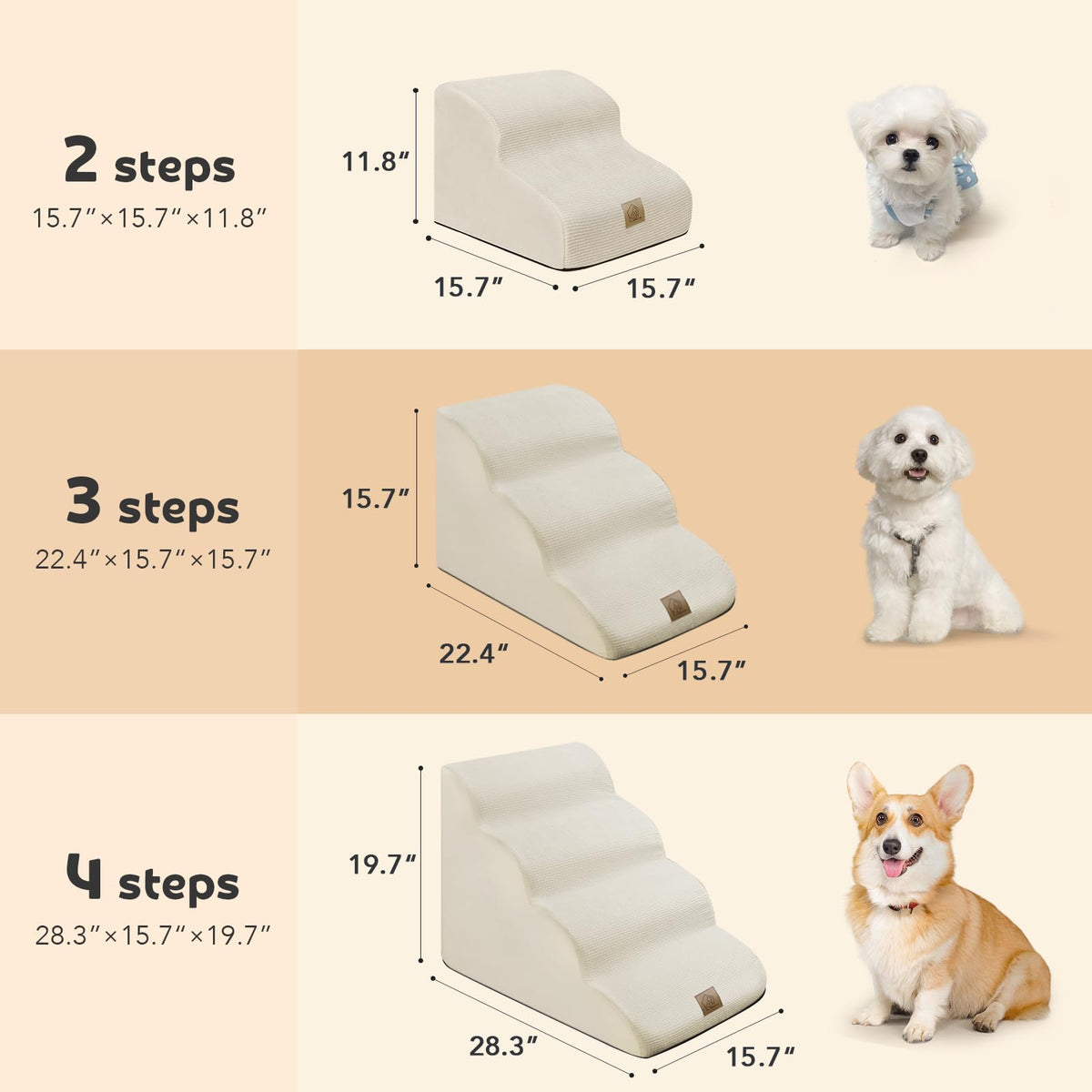 2 steps
15.7″×15.7″×11.8″

11.8″
15.7″
15.7″

3 steps
22.4″×15.7″×15.7″

15.7″
22.4″
15.7″

4 steps
28.3″×15.7″×19.7″

19.7″
28.3″
15.7″