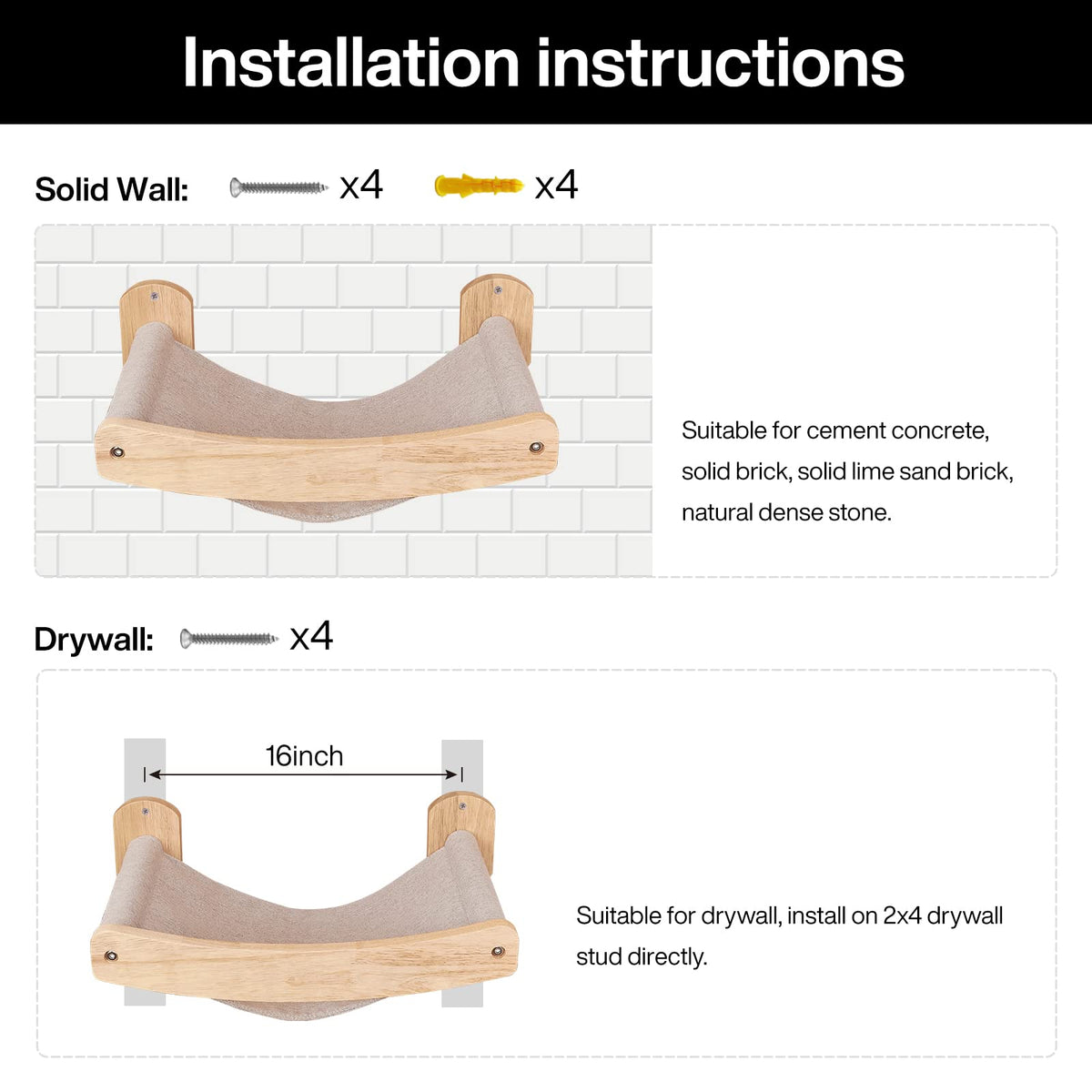 Installation instructions

Solid Wall: x4 x4

Suitable for cement concrete, solid brick, solid lime sand brick, natural dense stone.

Drywall: x4

16inch

Suitable for drywall, install on 2x4 drywall stud directly.