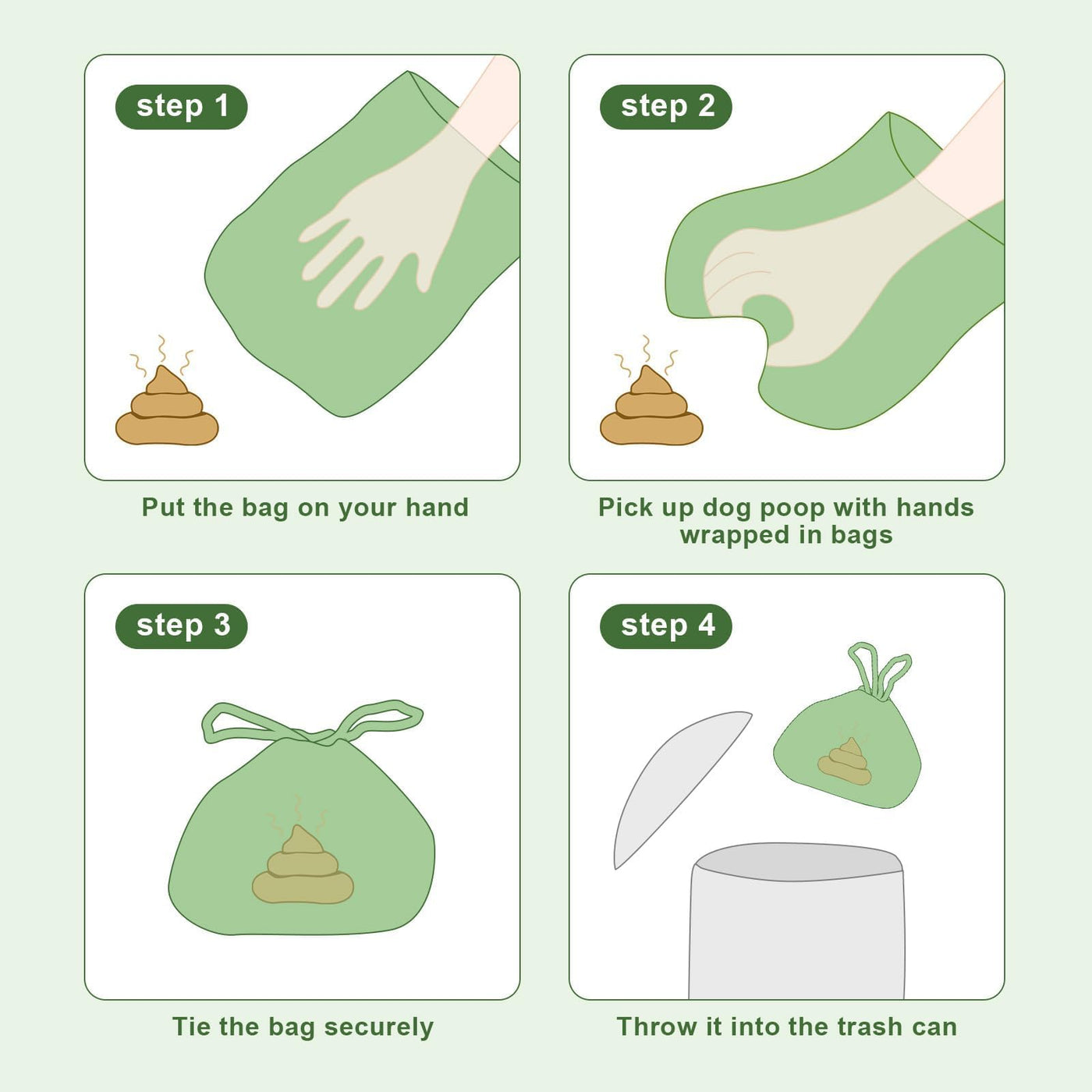 step 1

Put the bag on your hand

step 2

Pick up dog poop with hands wrapped in bags

step 3

Tie the bag securely

step 4

Throw it into the trash can