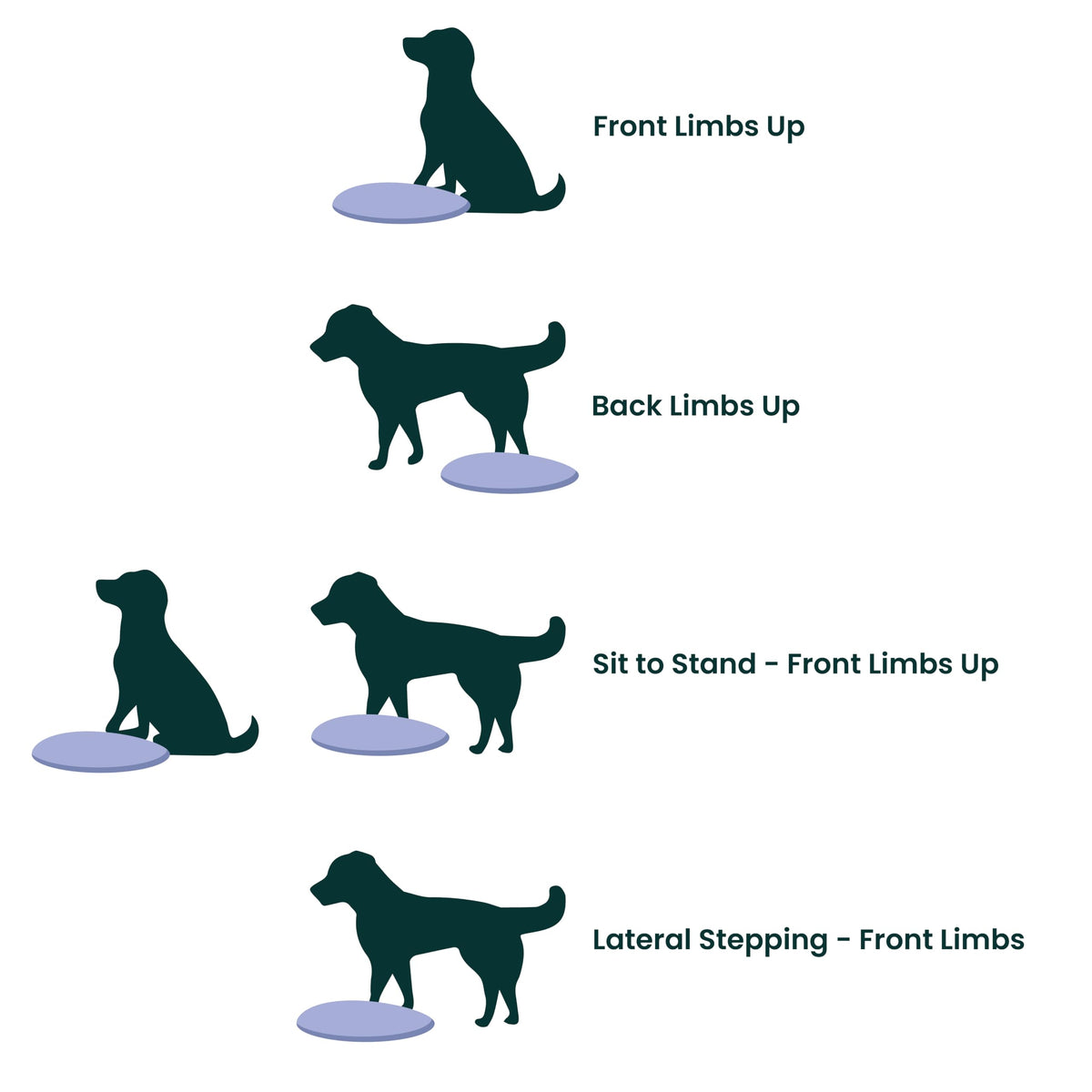 Front Limbs Up

Back Limbs Up

Sit to Stand - Front Limbs Up

Lateral Stepping - Front Limbs