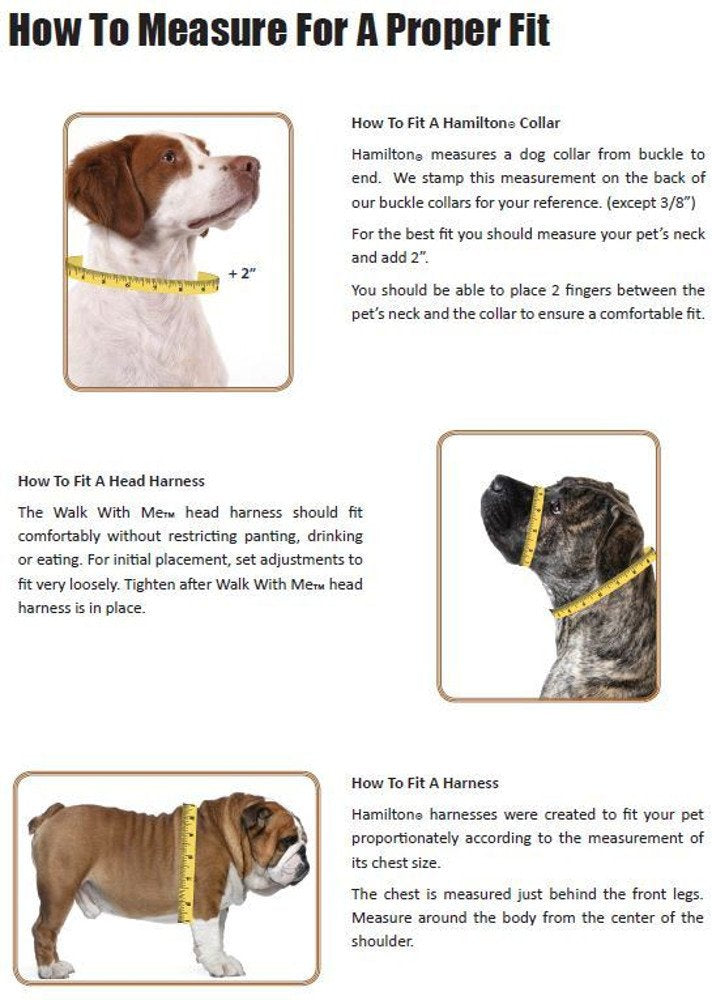 How To Measure For A Proper Fit

+ 2"

How To Fit A Hamilton® Collar

Hamilton® measures a dog collar from buckle to end. We stamp this measurement on the back of our buckle collars for your reference. (except 3/8")

For the best fit you should measure your pet's neck and add 2".

You should be able to place 2 fingers between the pet's neck and the collar to ensure a comfortable fit.

How To Fit A Head Harness

The Walk With Me™ head harness should fit comfortably without restricting panting, drinking or eating. For initial placement, set adjustments to fit very loosely. Tighten after Walk With Me™ head harness is in place.

How To Fit A Harness

Hamilton® harnesses were created to fit your pet proportionately according to the measurement of its chest size.

The chest is measured just behind the front legs. Measure around the body from the center of the shoulder.