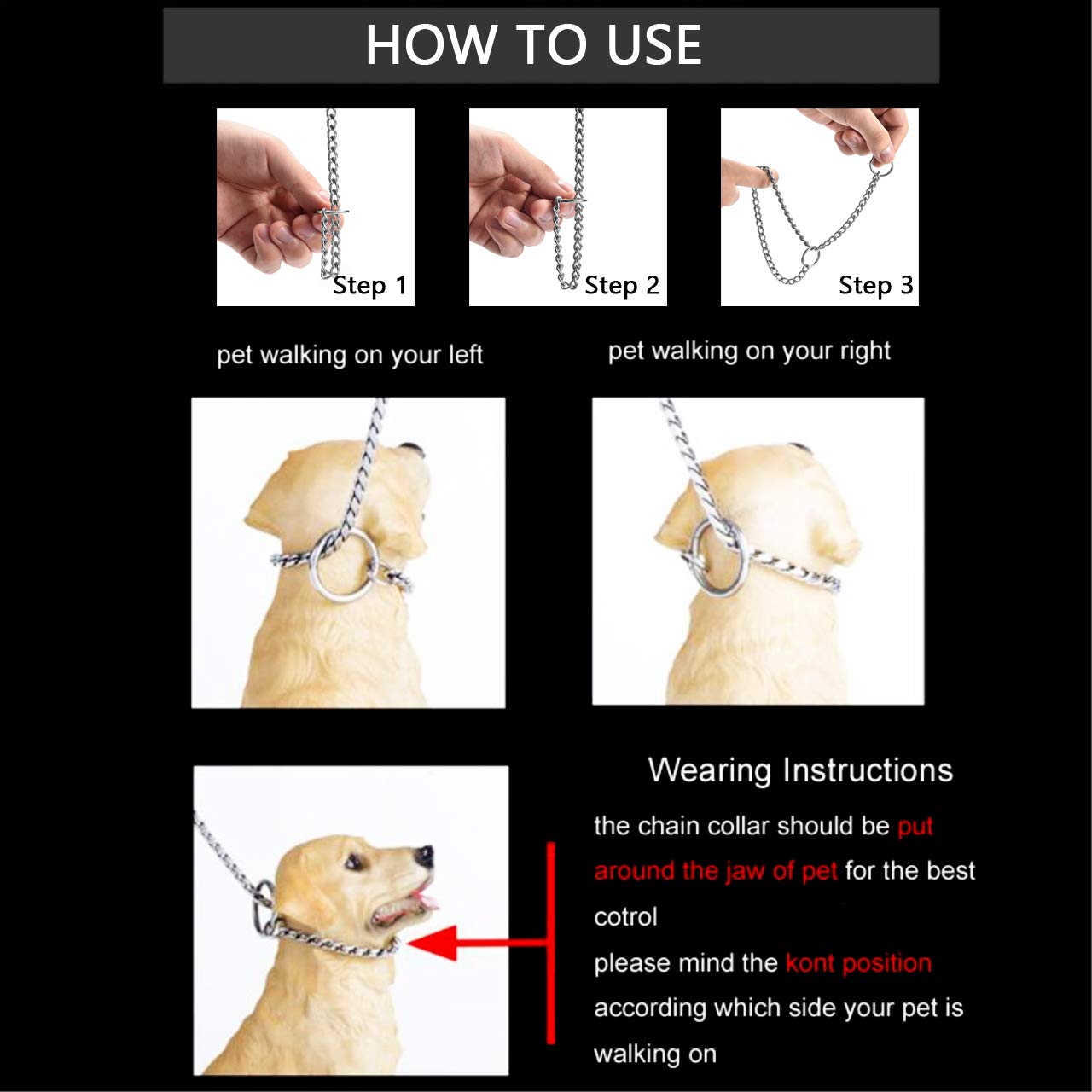 HOW TO USE

Step 1

Step 2

Step 3

pet walking on your left

pet walking on your right

Wearing Instructions

the chain collar should be put around the jaw of pet for the best cotrol

please mind the kont position according which side your pet is walking on