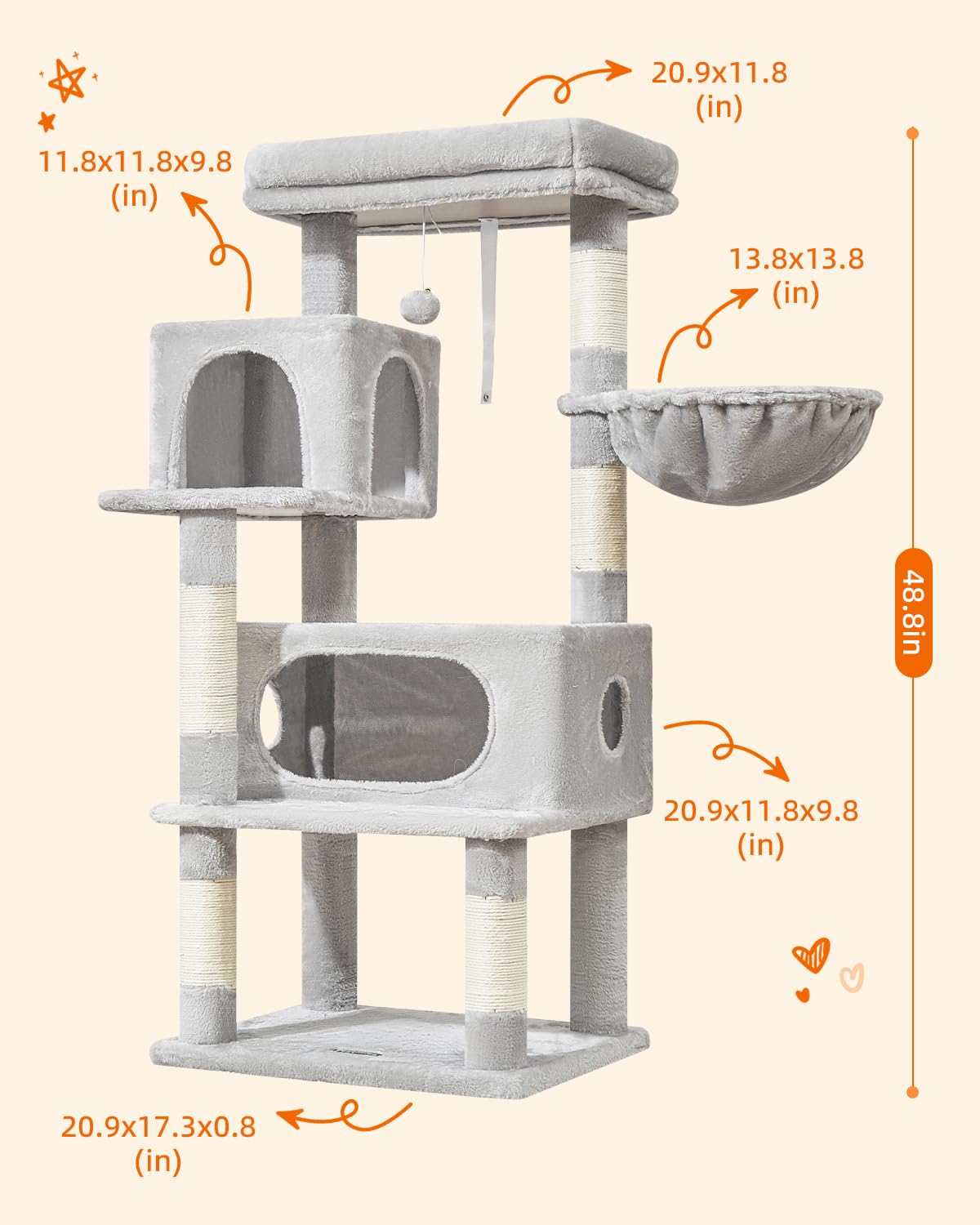 20.9x11.8
(in)

11.8x11.8x9.8
(in)

13.8x13.8
(in)

48.8in

20.9x11.8x9.8
(in)

20.9x17.3x0.8
(in)