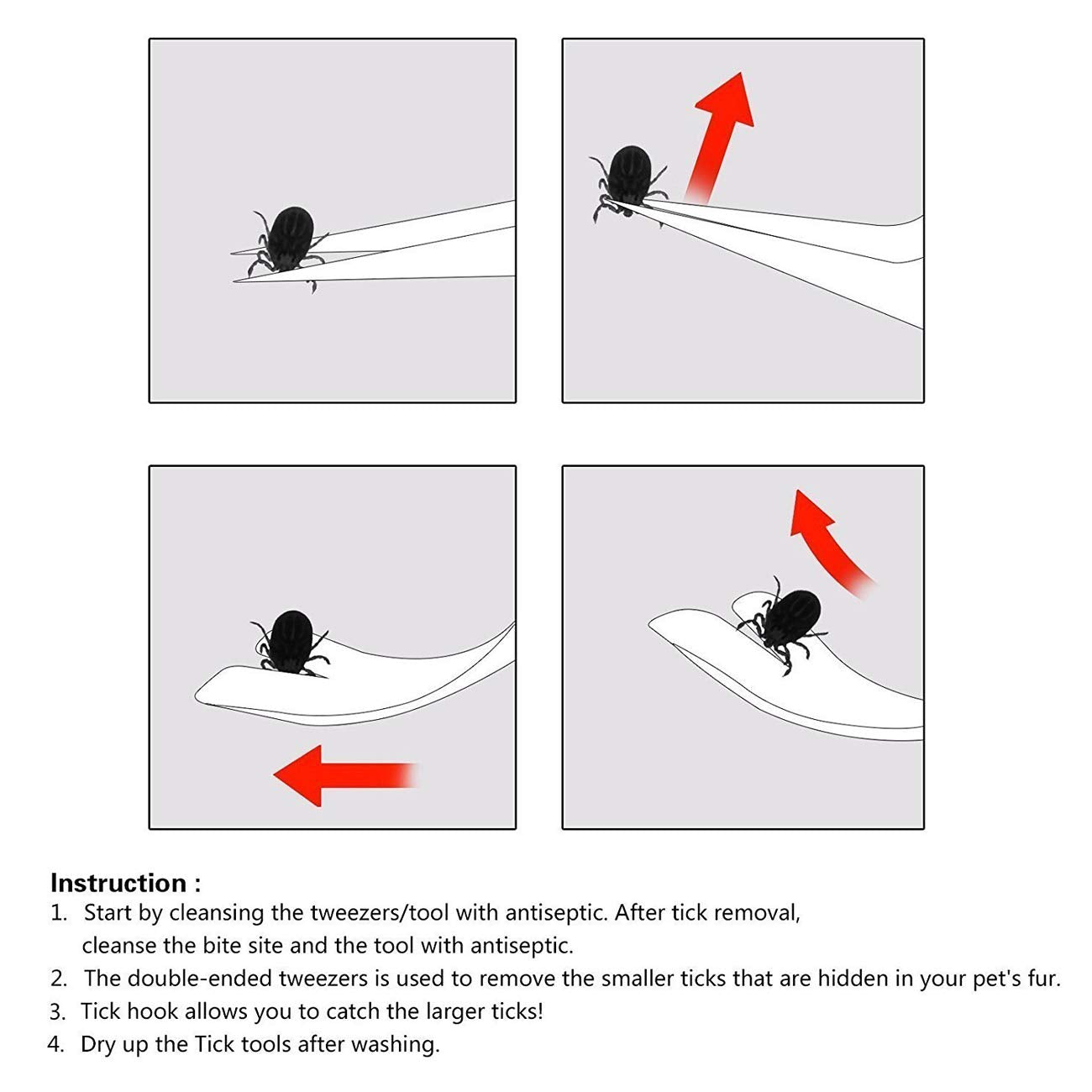 Instruction :

1. Start by cleansing the tweezers/tool with antiseptic. After tick removal, cleanse the bite site and the tool with antiseptic.
2. The double-ended tweezers is used to remove the smaller ticks that are hidden in your pet's fur.
3. Tick hook allows you to catch the larger ticks!
4. Dry up the Tick tools after washing.