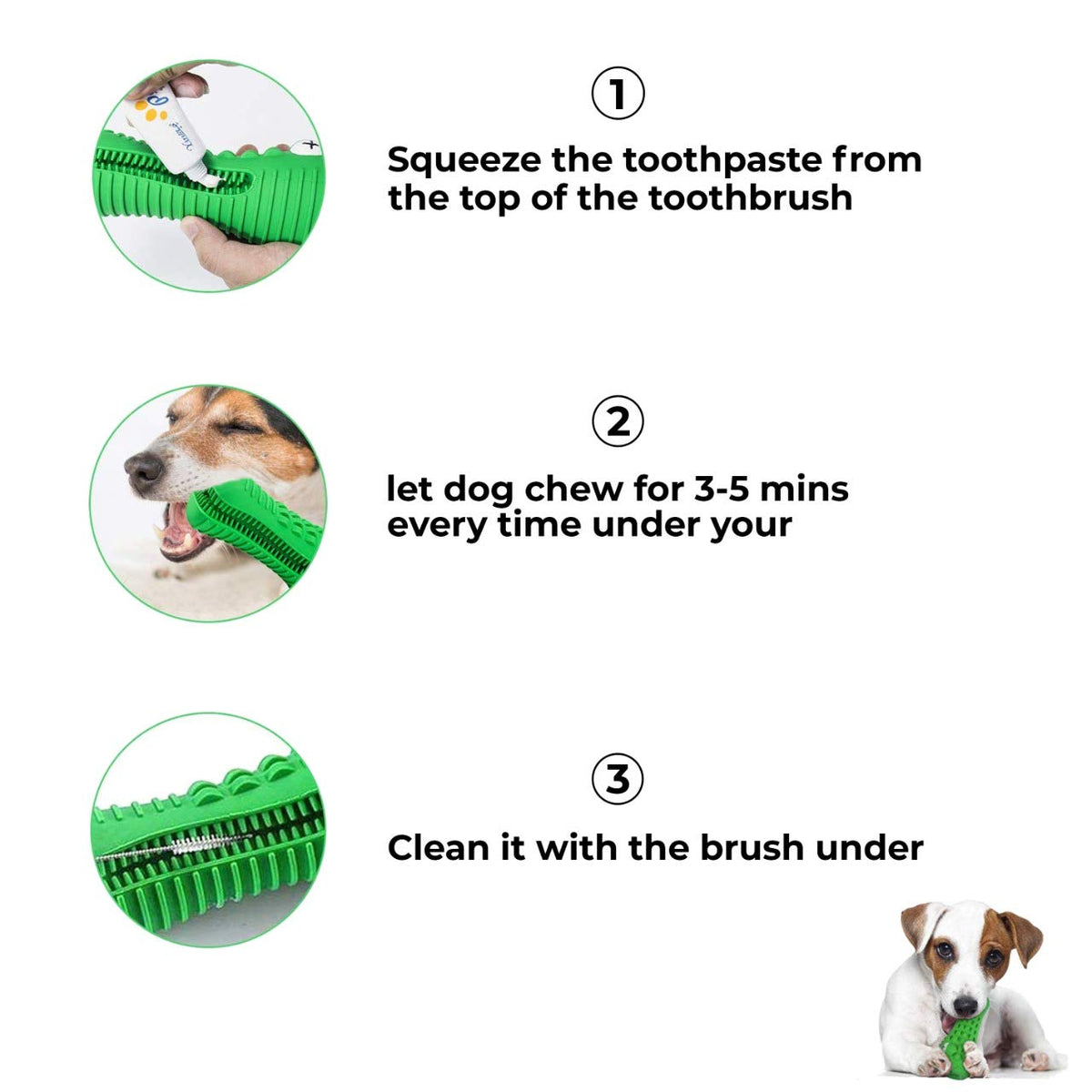 ①

Squeeze the toothpaste from the top of the toothbrush

②

let dog chew for 3-5 mins every time under your

③

Clean it with the brush under