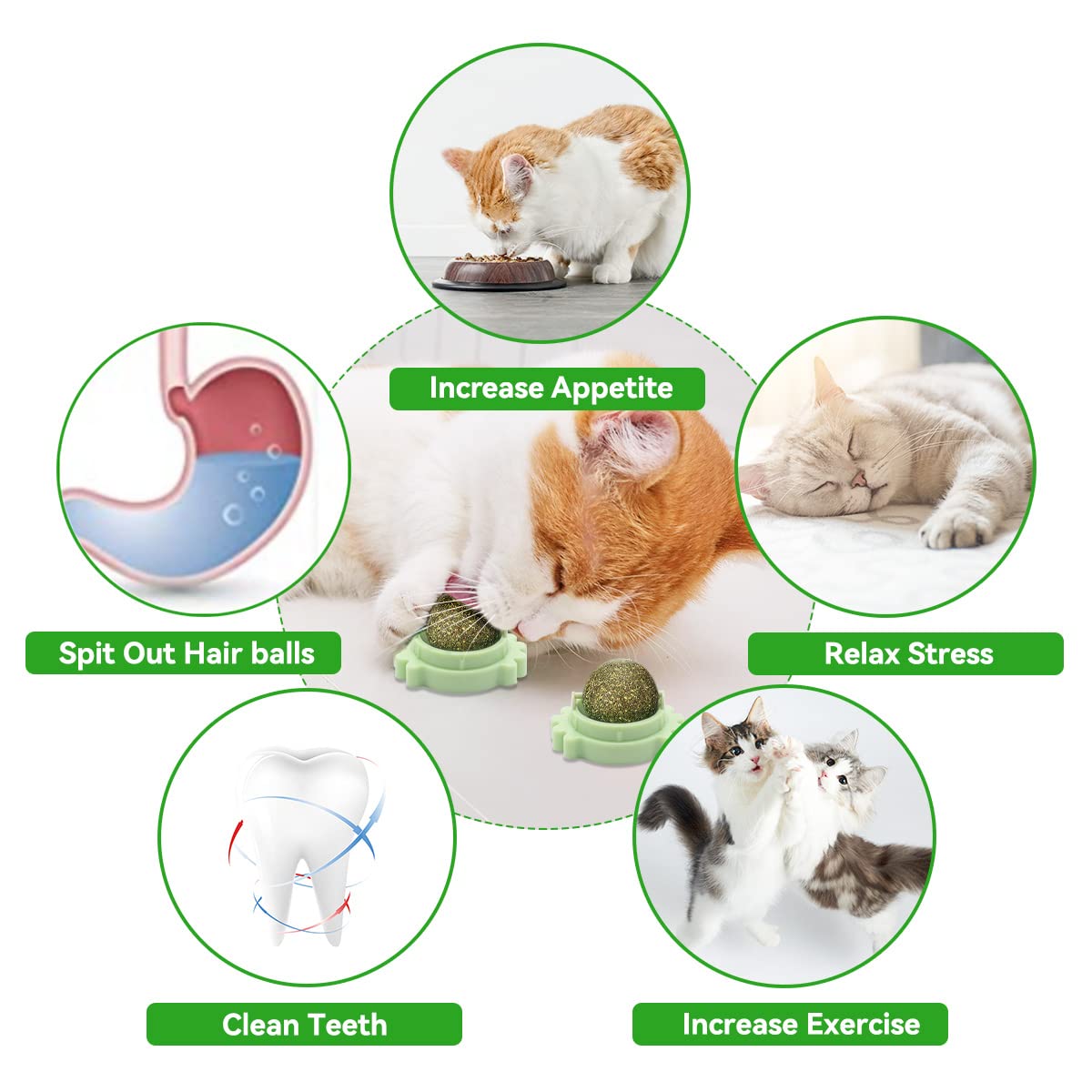 Increase Appetite

Spit Out Hair balls

Relax Stress

Clean Teeth

Increase Exercise