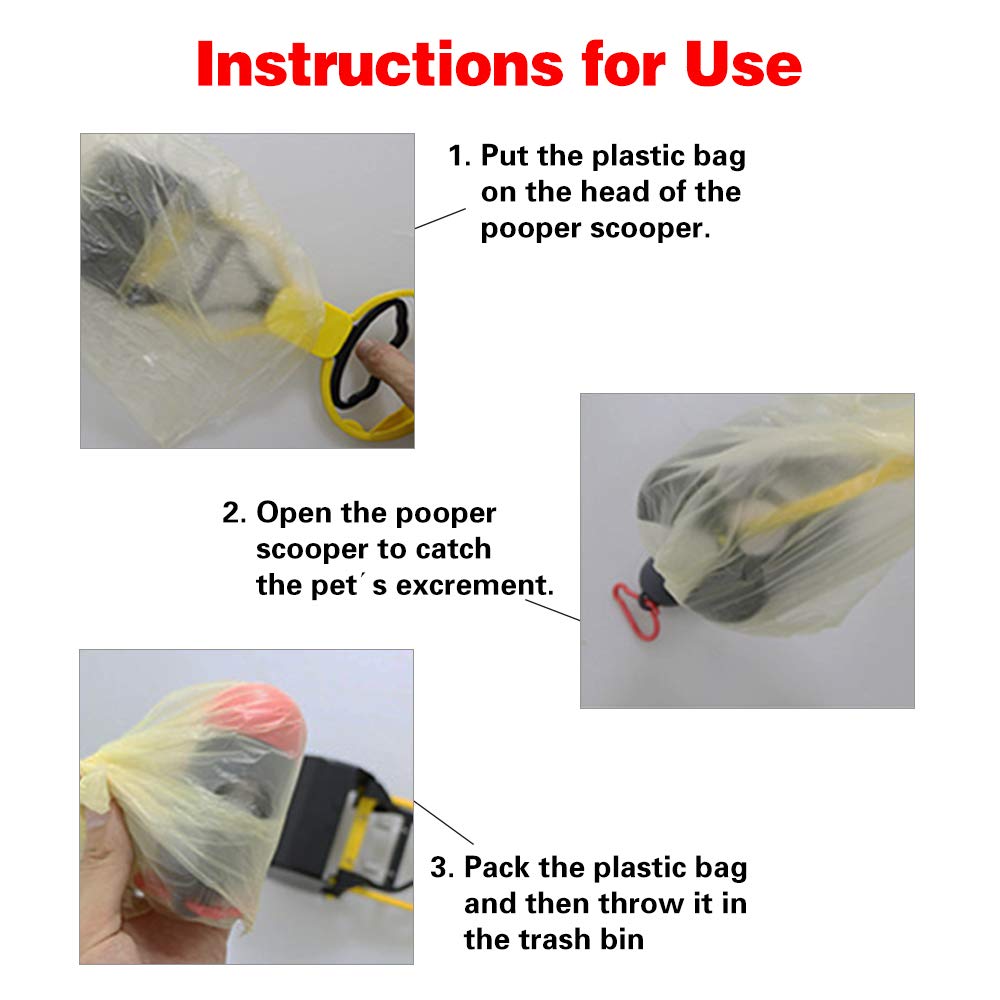 Instructions for Use

1. Put the plastic bag on the head of the pooper scooper.

2. Open the pooper scooper to catch the pet´s excrement.

3. Pack the plastic bag and then throw it in the trash bin