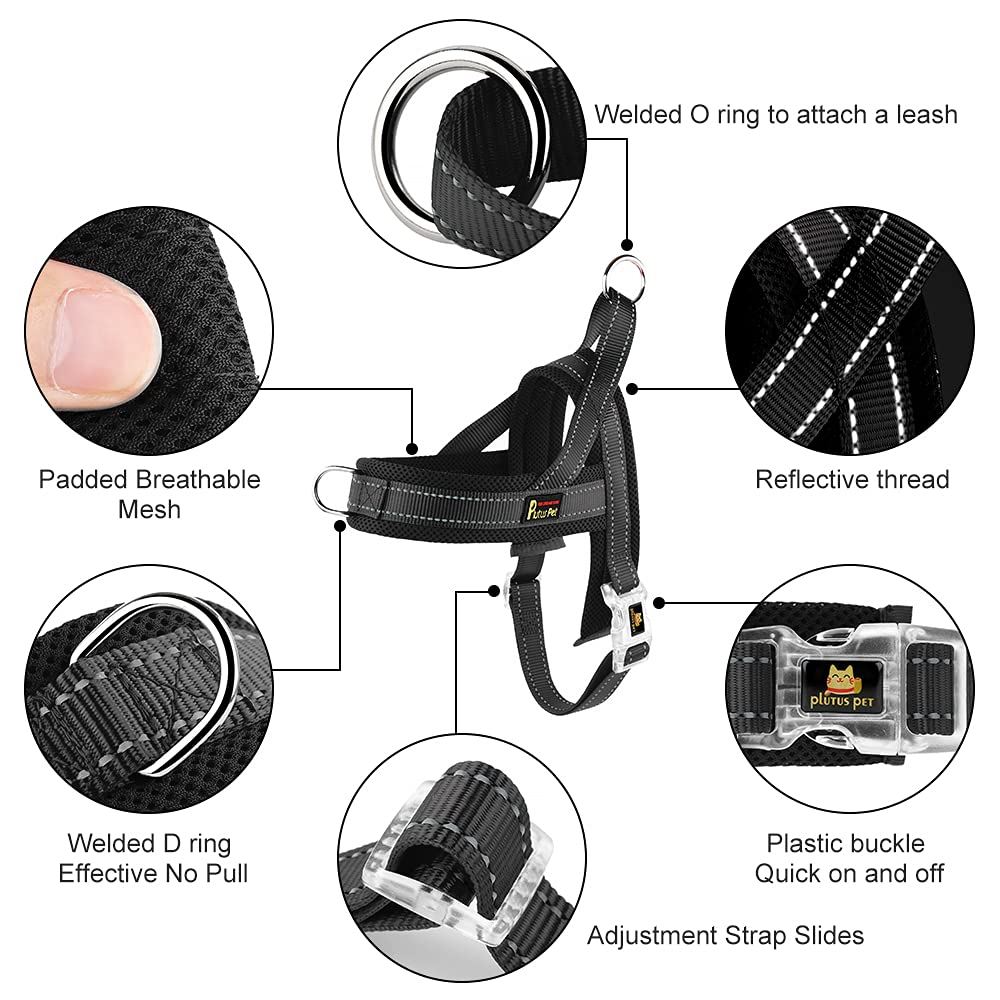 Welded O ring to attach a leash

Padded Breathable Mesh

Reflective thread

Plutus Pet

plutus pet

Welded D ring Effective No Pull

Plastic buckle Quick on and off

Adjustment Strap Slides