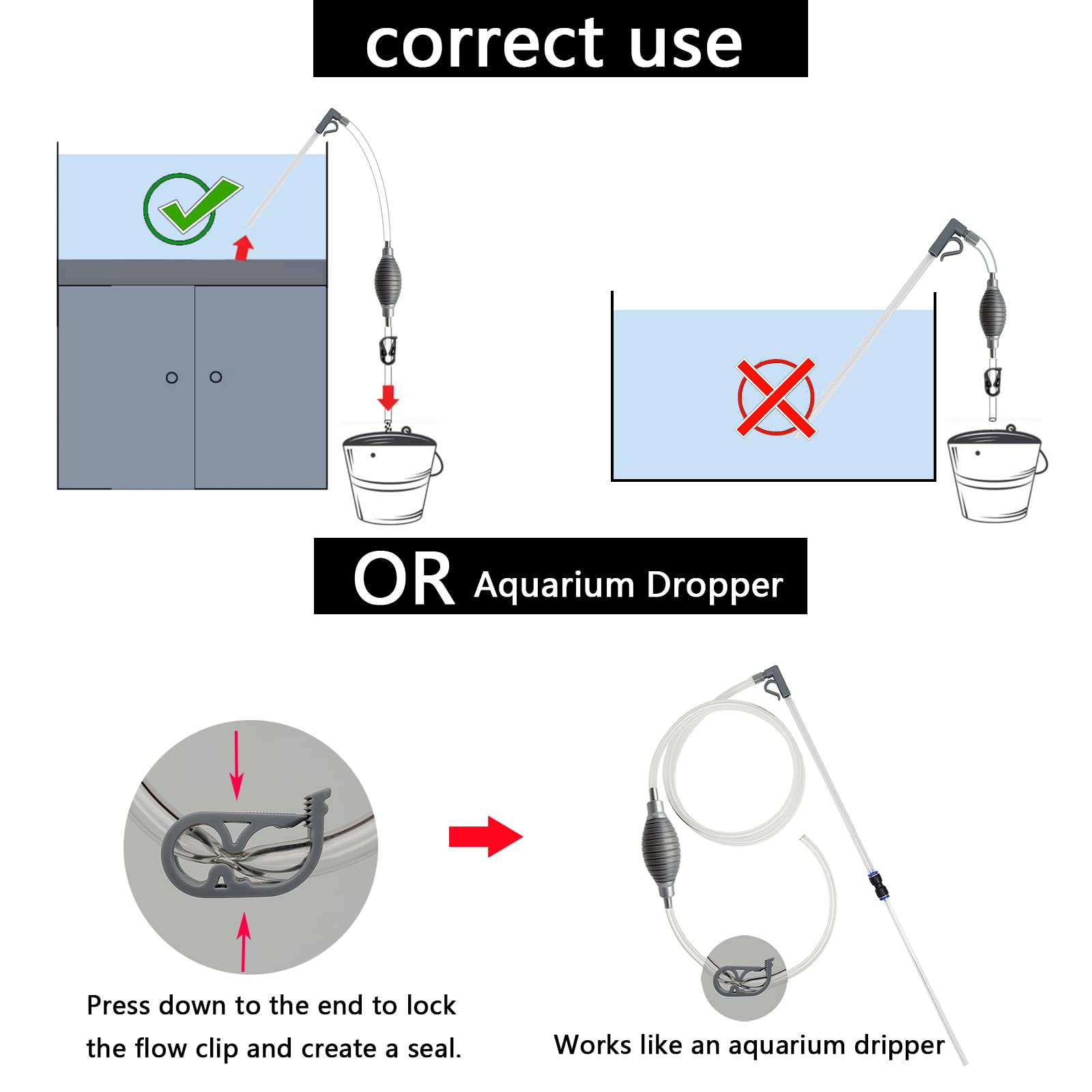 correct use

OR Aquarium Dropper

Press down to the end to lock the flow clip and create a seal.

Works like an aquarium dripper