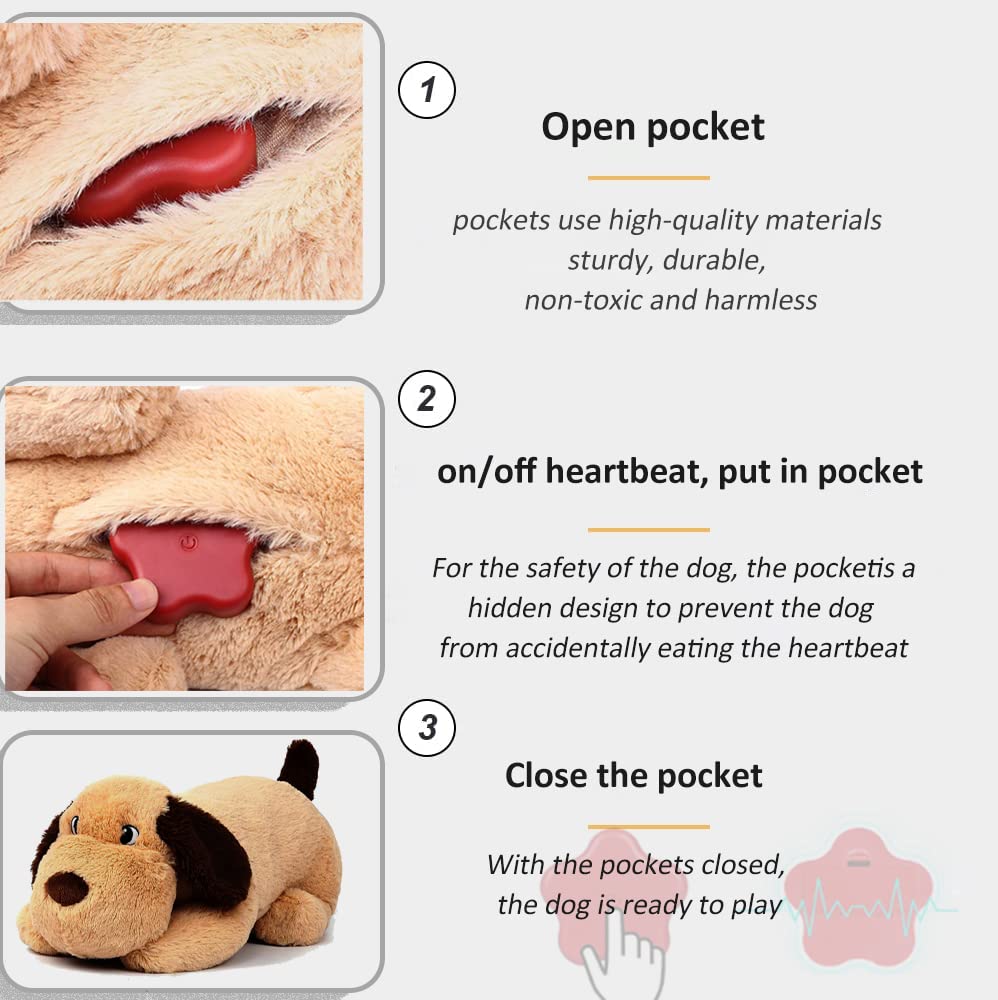 1

Open pocket

pockets use high-quality materials sturdy, durable, non-toxic and harmless

2

on/off heartbeat, put in pocket

For the safety of the dog, the pocketis a hidden design to prevent the dog from accidentally eating the heartbeat

3

Close the pocket

With the pockets closed, the dog is ready to play