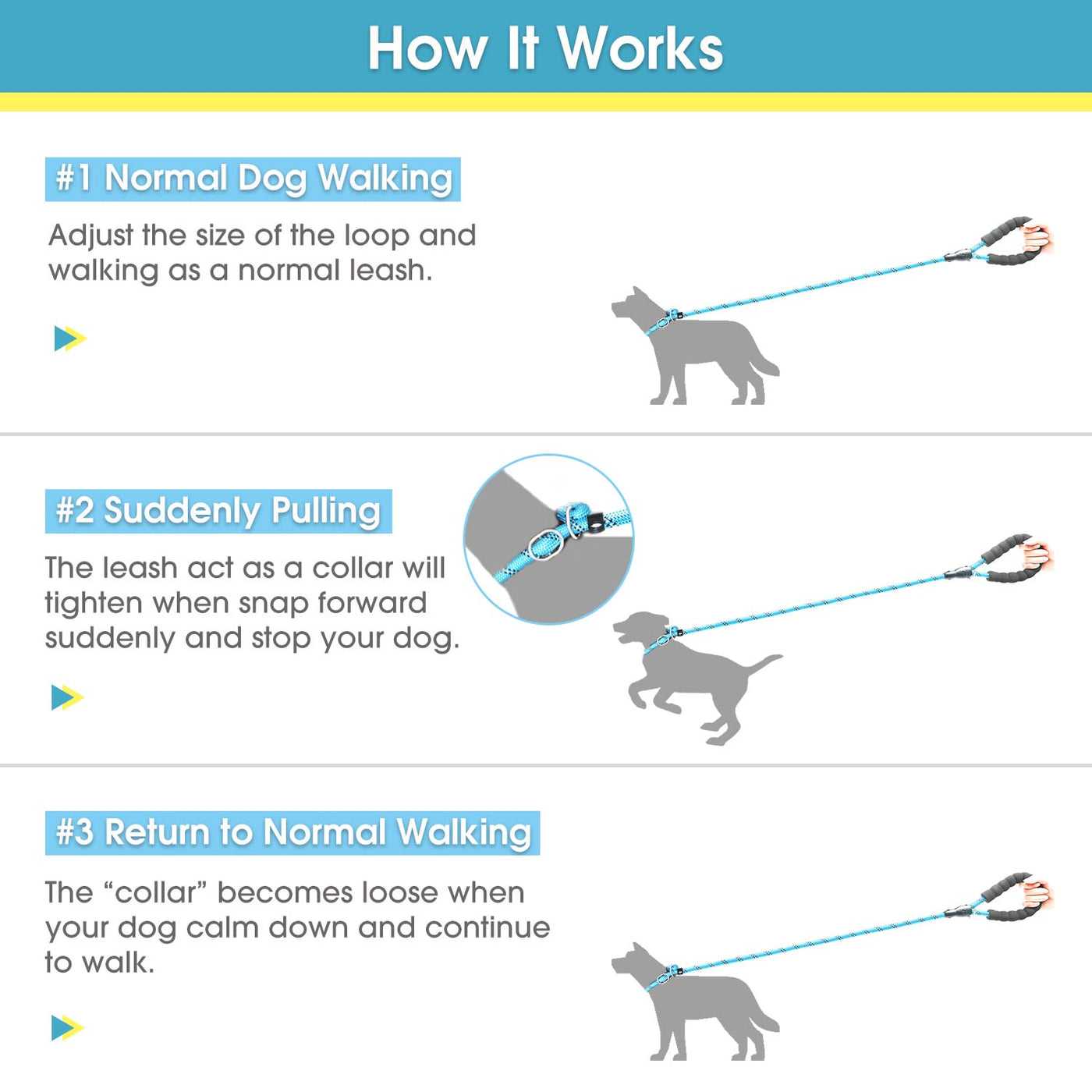 How It Works

#1 Normal Dog Walking

Adjust the size of the loop and walking as a normal leash.

#2 Suddenly Pulling

The leash act as a collar will tighten when snap forward suddenly and stop your dog.

#3 Return to Normal Walking

The “collar” becomes loose when your dog calm down and continue to walk.