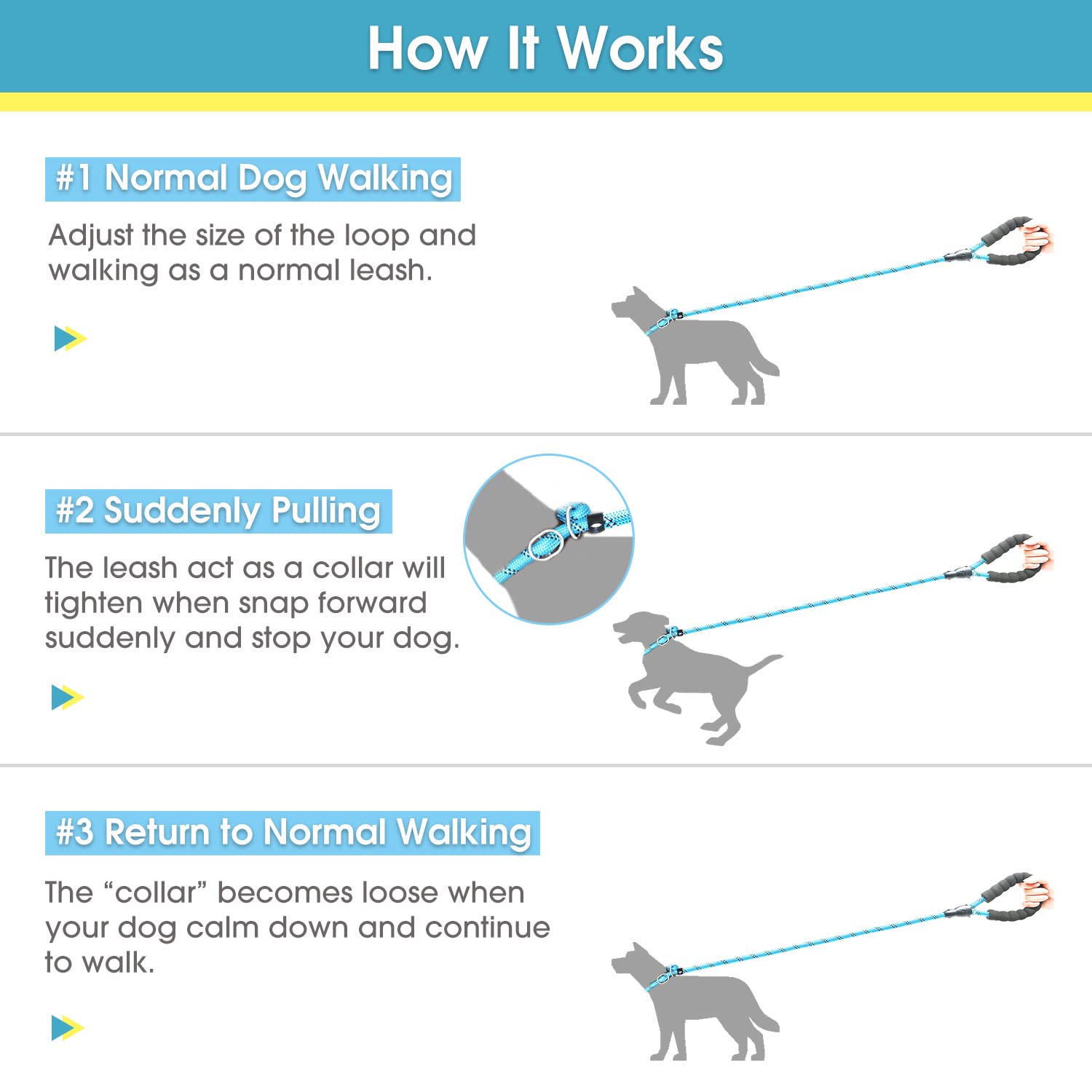 How It Works

#1 Normal Dog Walking

Adjust the size of the loop and walking as a normal leash.

#2 Suddenly Pulling

The leash act as a collar will tighten when snap forward suddenly and stop your dog.

#3 Return to Normal Walking

The “collar” becomes loose when your dog calm down and continue to walk.