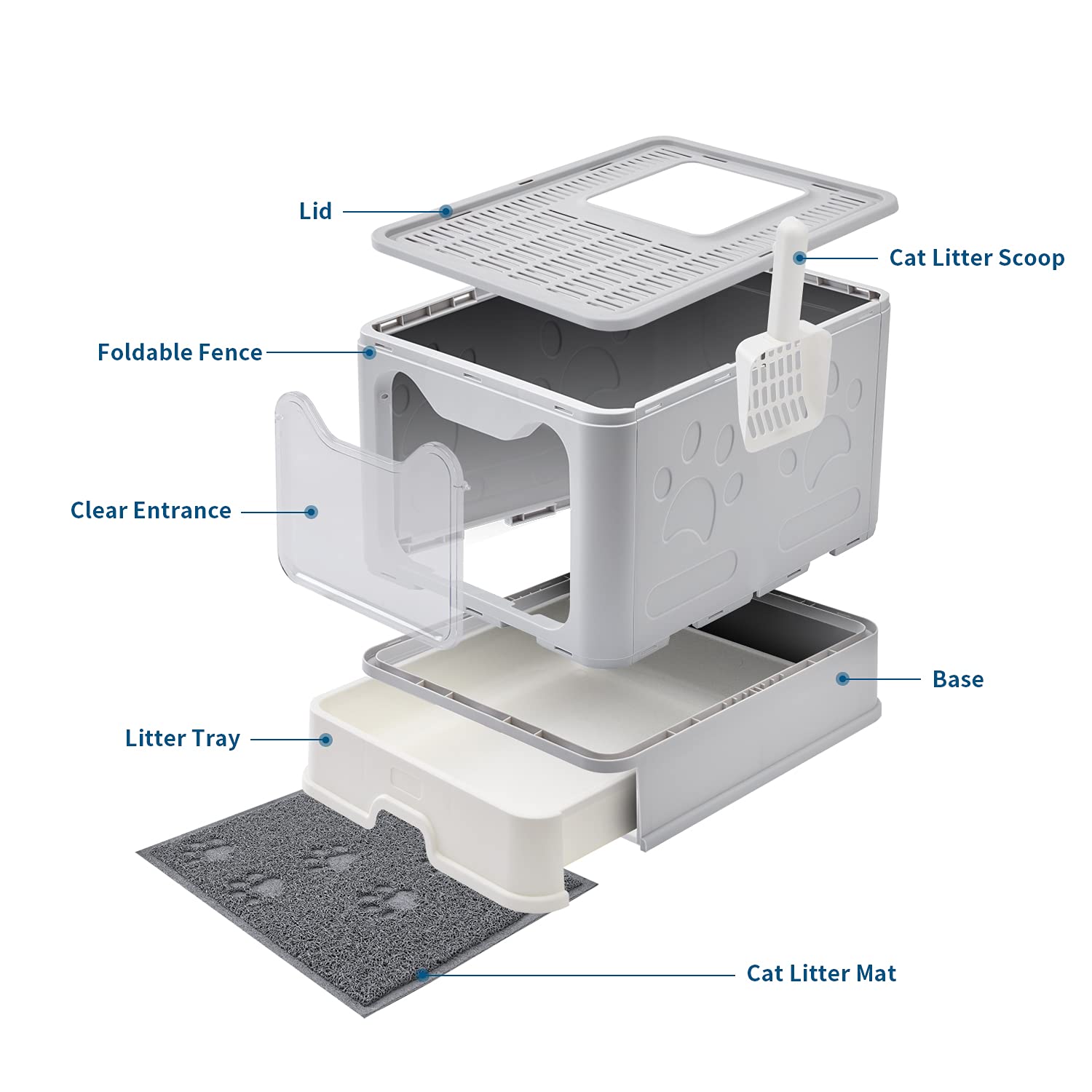 Lid

Cat Litter Scoop

Foldable Fence

Clear Entrance

Base

Litter Tray

Cat Litter Mat