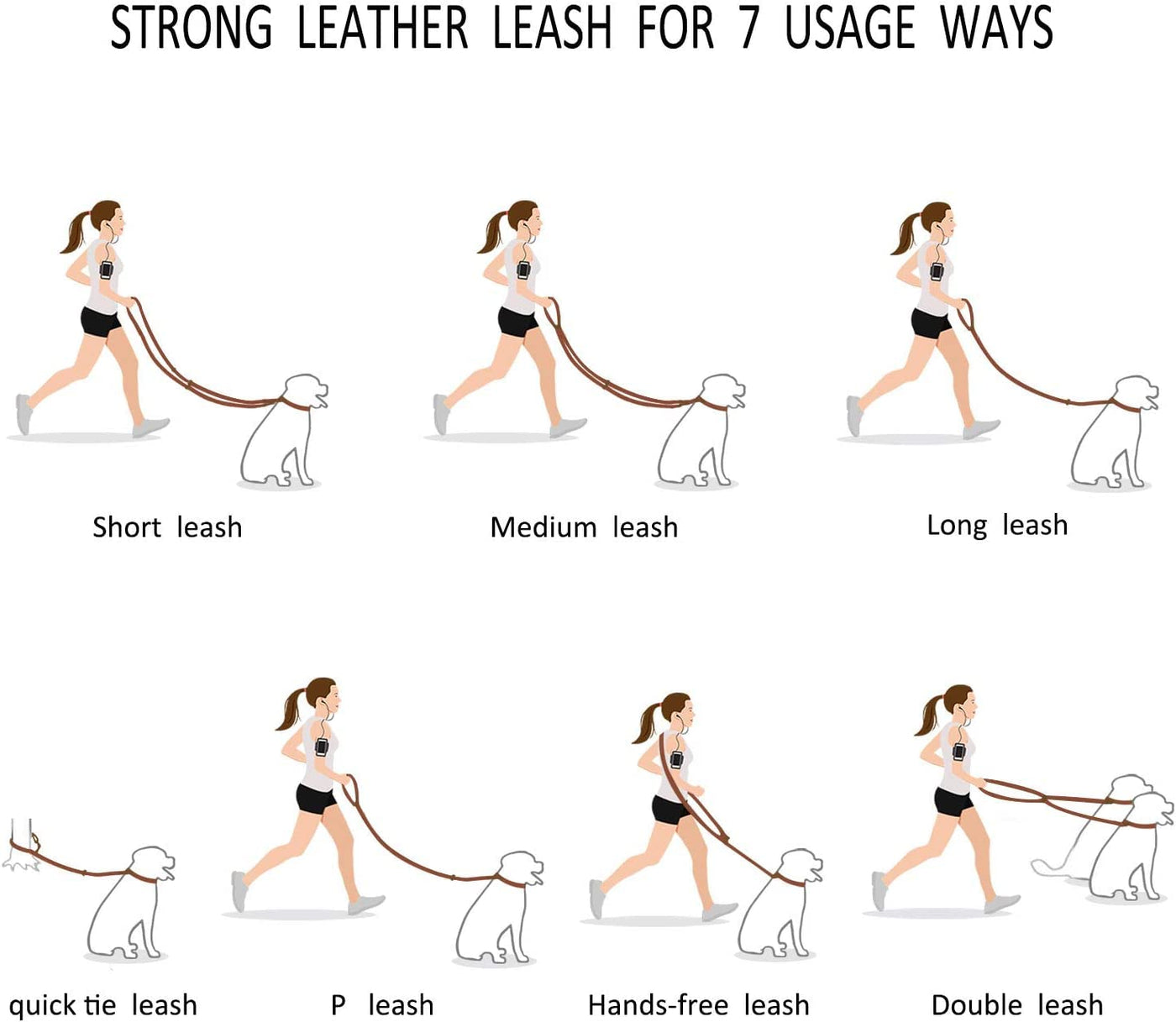 STRONG LEATHER LEASH FOR 7 USAGE WAYS

Short leash

Medium leash

Long leash

quick tie leash

P leash

Hands-free leash

Double leash