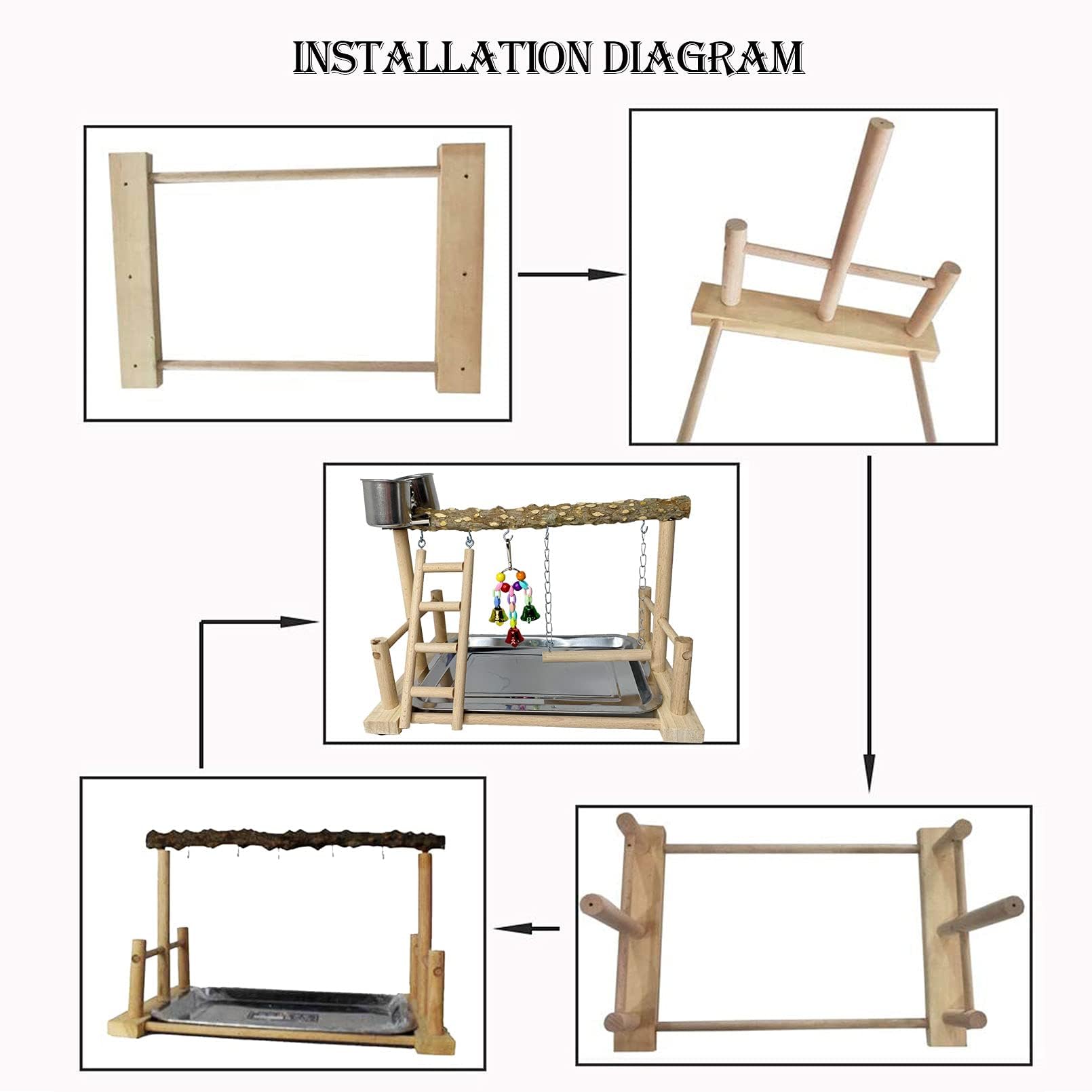 INSTALLATION DIAGRAM