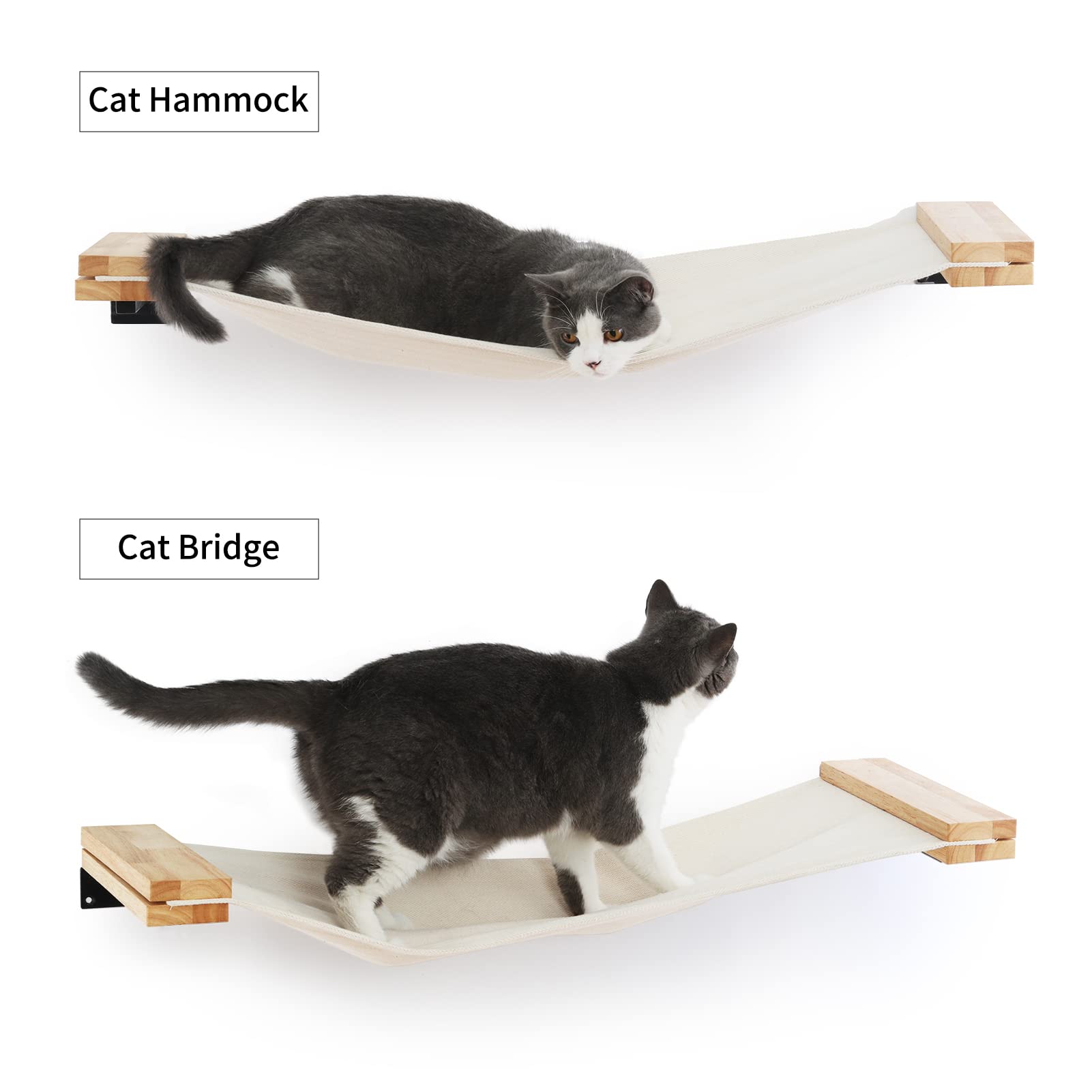 Cat Hammock

Cat Bridge