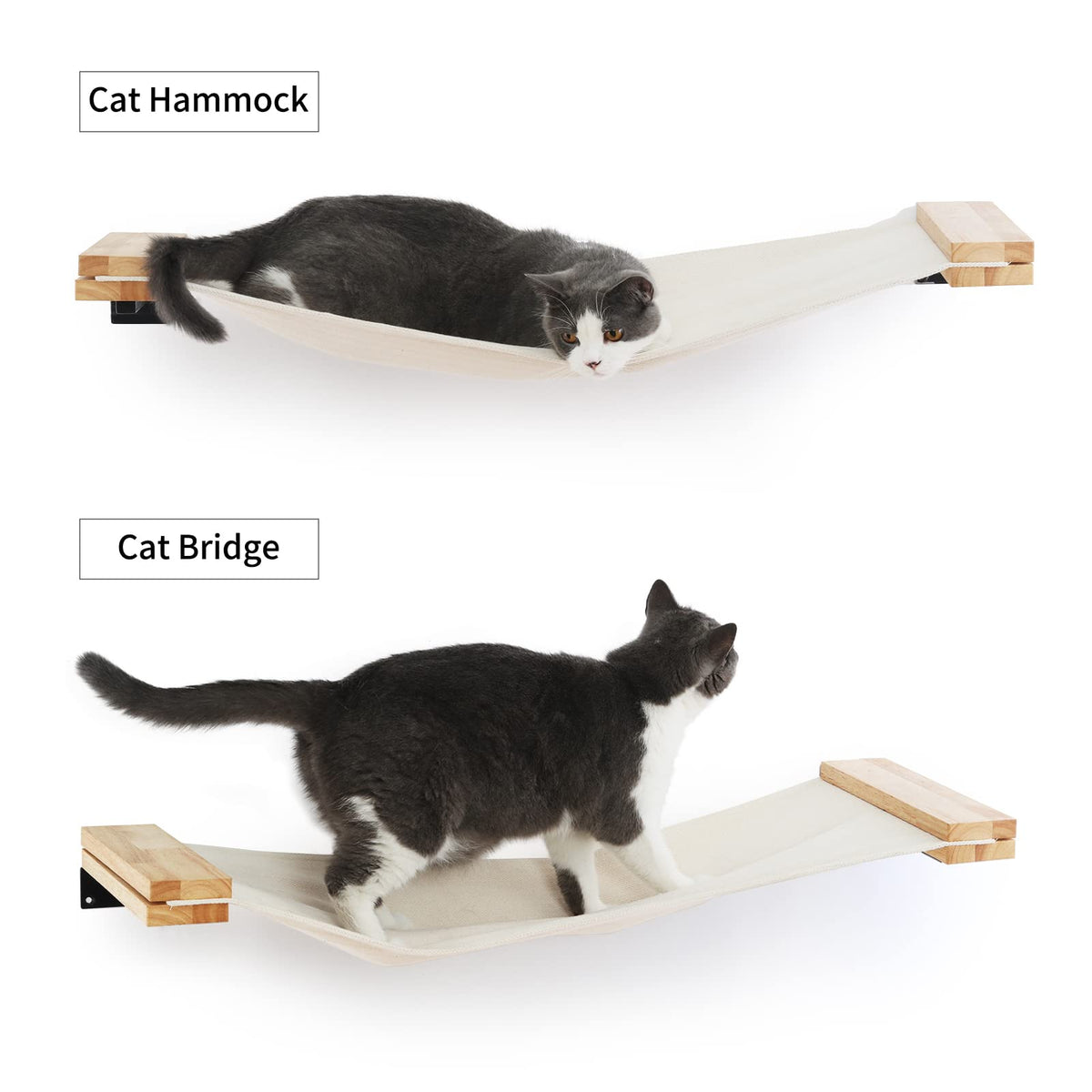 Cat Hammock

Cat Bridge