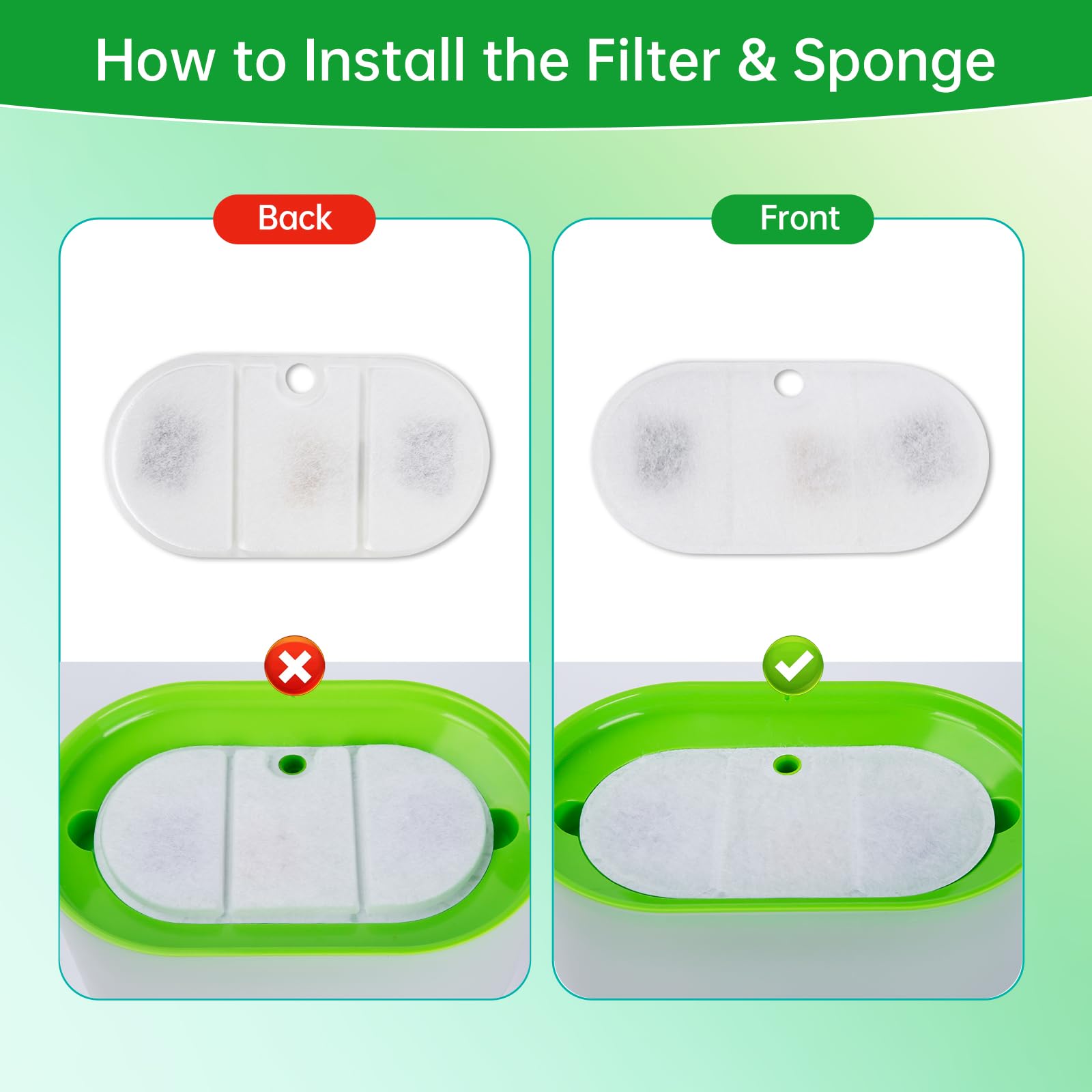 How to Install the Filter & Sponge

Back

Front