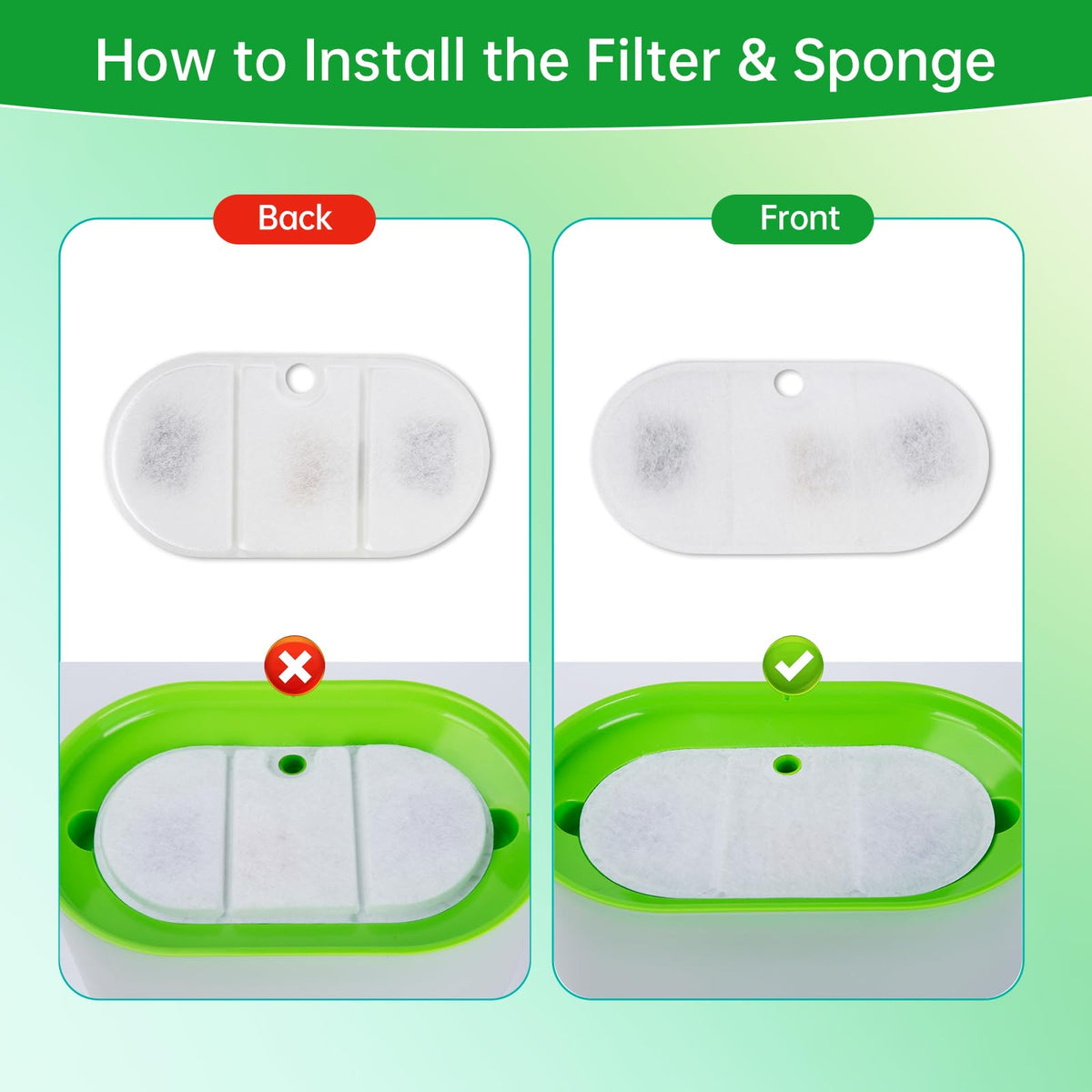 How to Install the Filter & Sponge

Back

Front