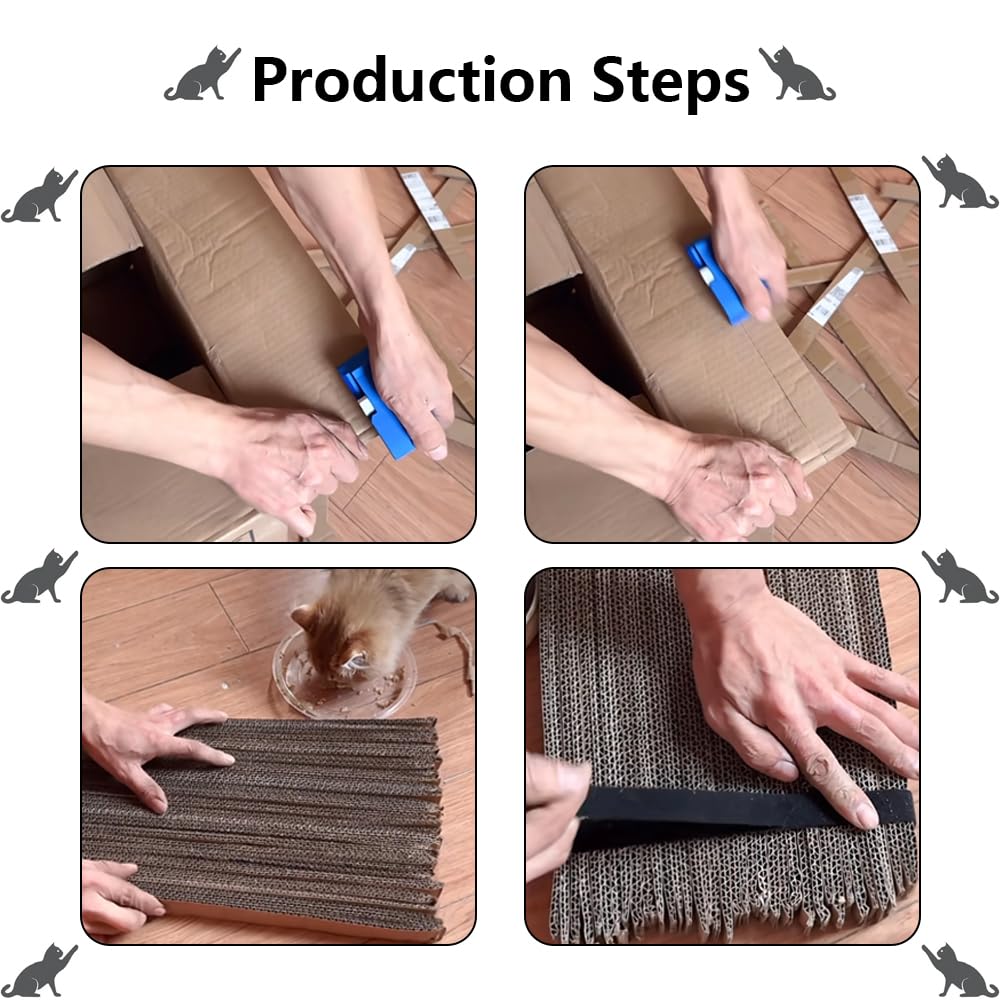 Production Steps