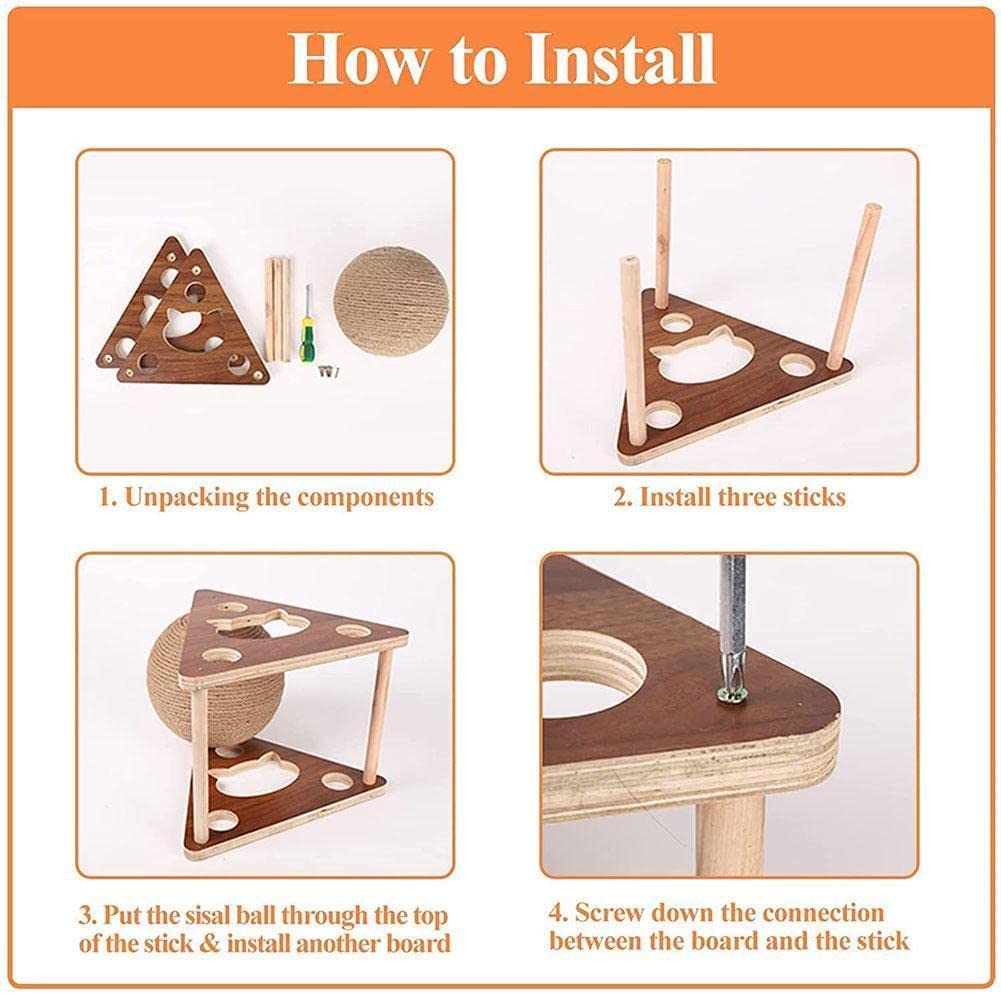 How to Install

1. Unpacking the components

2. Install three sticks

3. Put the sisal ball through the top of the stick & install another board

4. Screw down the connection between the board and the stick