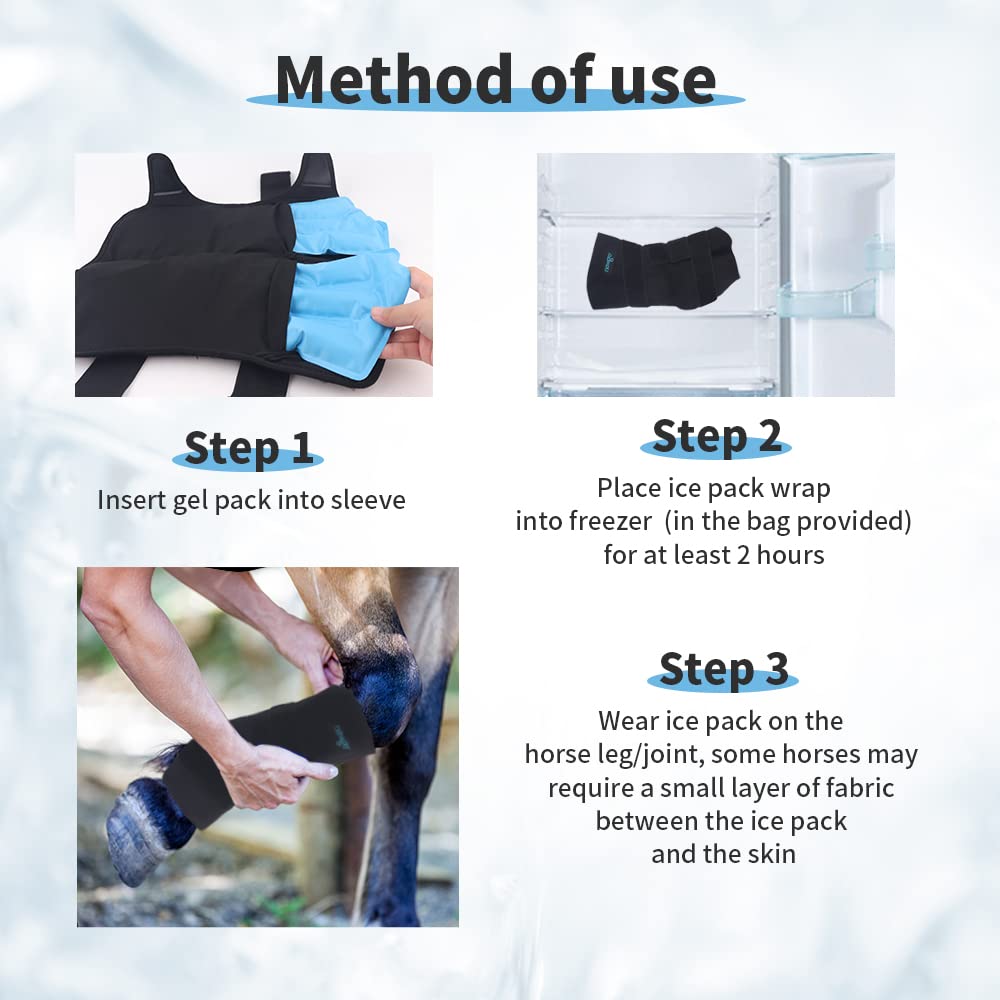 Method of use

Step 1
Insert gel pack into sleeve

Step 2
Place ice pack wrap into freezer (in the bag provided) for at least 2 hours

Step 3
Wear ice pack on the horse leg/joint, some horses may require a small layer of fabric between the ice pack and the skin