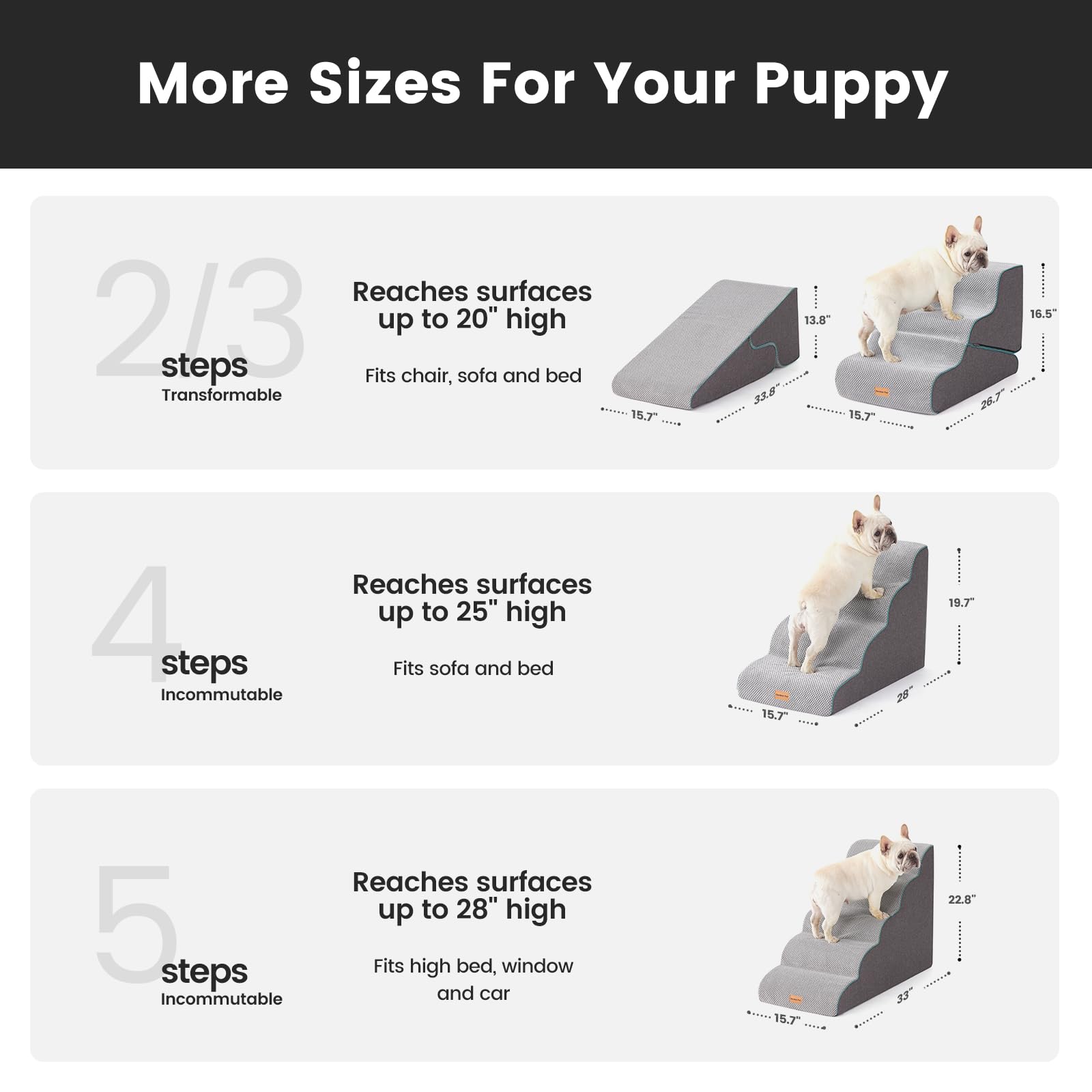 More Sizes For Your Puppy

2/3
steps
Transformable

Reaches surfaces up to 20" high

Fits chair, sofa and bed

13.8"
15.7"
33.8"
16.5"
15.7"
26.7"

4
steps
Incommutable

Reaches surfaces up to 25" high

Fits sofa and bed

19.7"
15.7"
28"

5
steps
Incommutable

Reaches surfaces up to 28" high

Fits high bed, window and car

22.8"
15.7"
33"