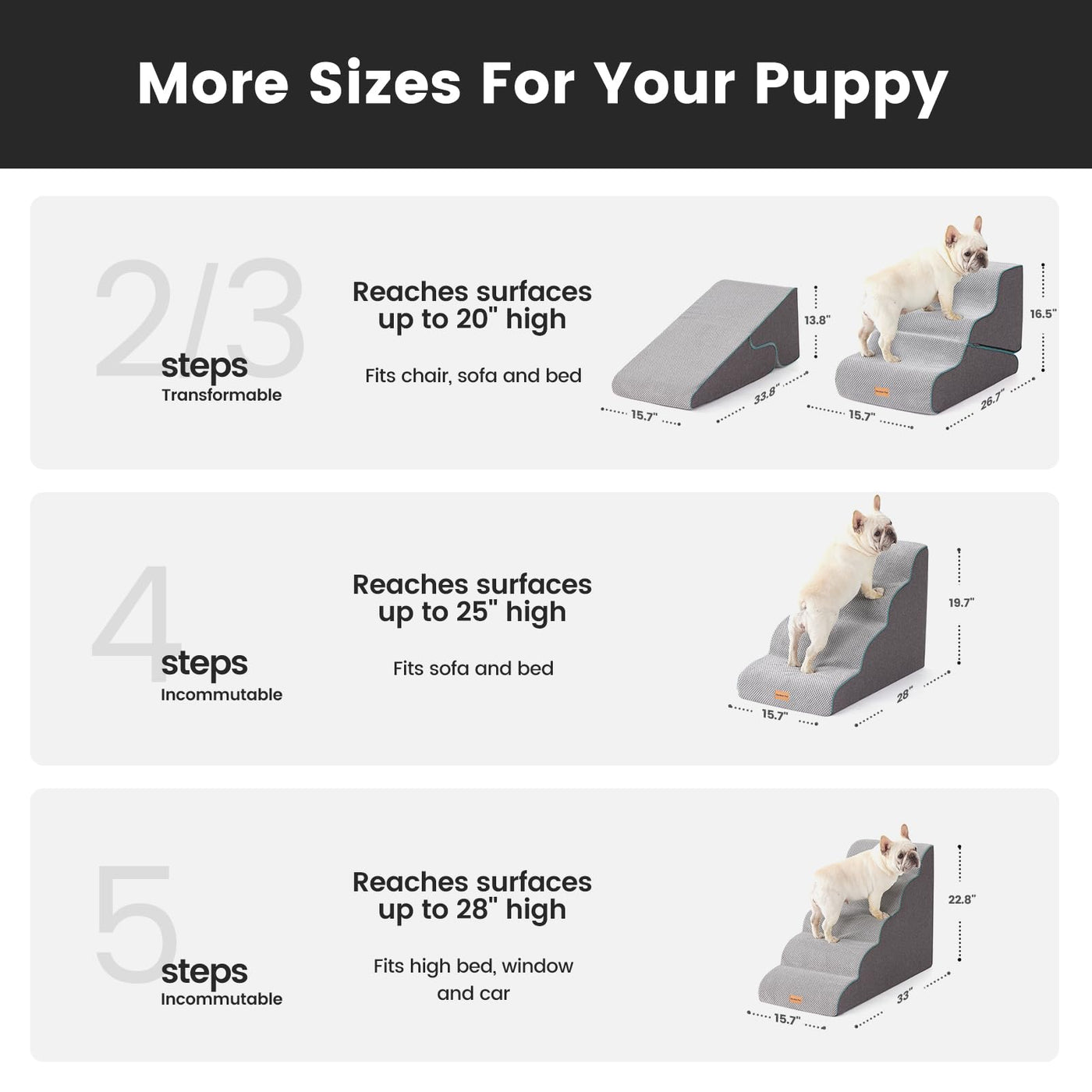 More Sizes For Your Puppy

2/3
steps
Transformable

Reaches surfaces up to 20" high

Fits chair, sofa and bed

13.8"
15.7"
33.8"
16.5"
15.7"
26.7"

4
steps
Incommutable

Reaches surfaces up to 25" high

Fits sofa and bed

19.7"
15.7"
28"

5
steps
Incommutable

Reaches surfaces up to 28" high

Fits high bed, window and car

22.8"
15.7"
33"