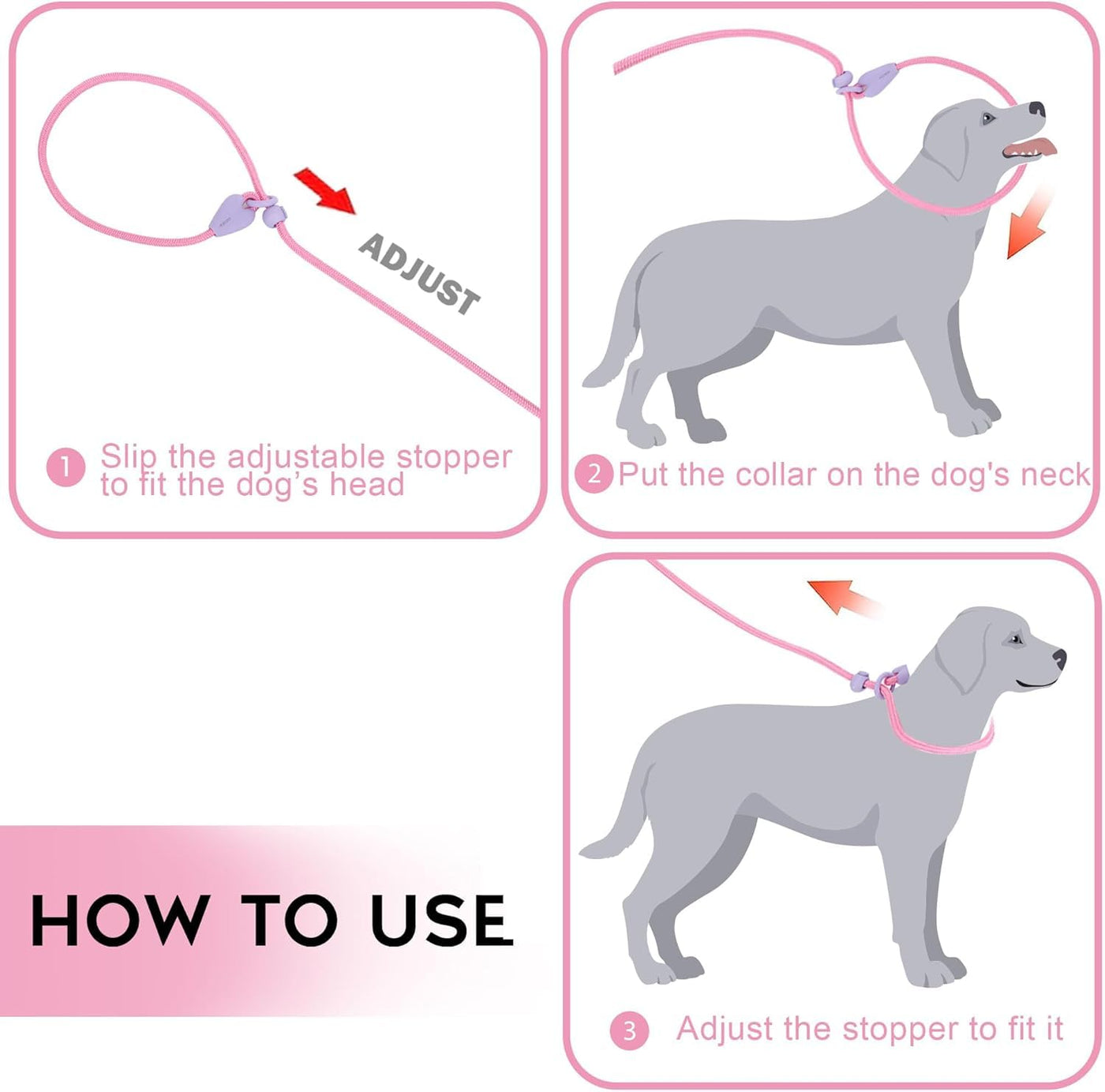 ADJUST

1 Slip the adjustable stopper to fit the dog's head

2 Put the collar on the dog's neck

HOW TO USE

3 Adjust the stopper to fit it