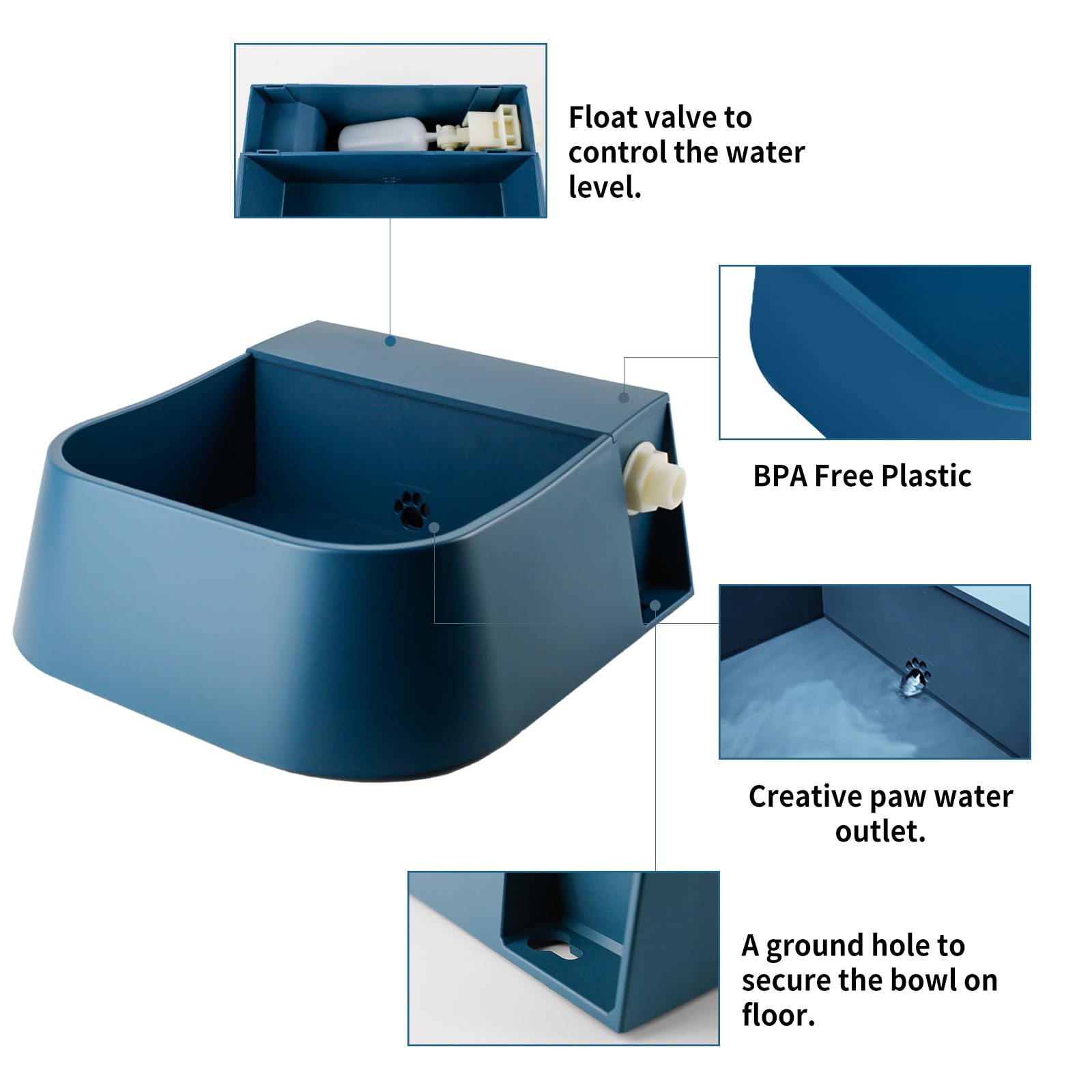 Float valve to control the water level.

BPA Free Plastic

Creative paw water outlet.

A ground hole to secure the bowl on floor.