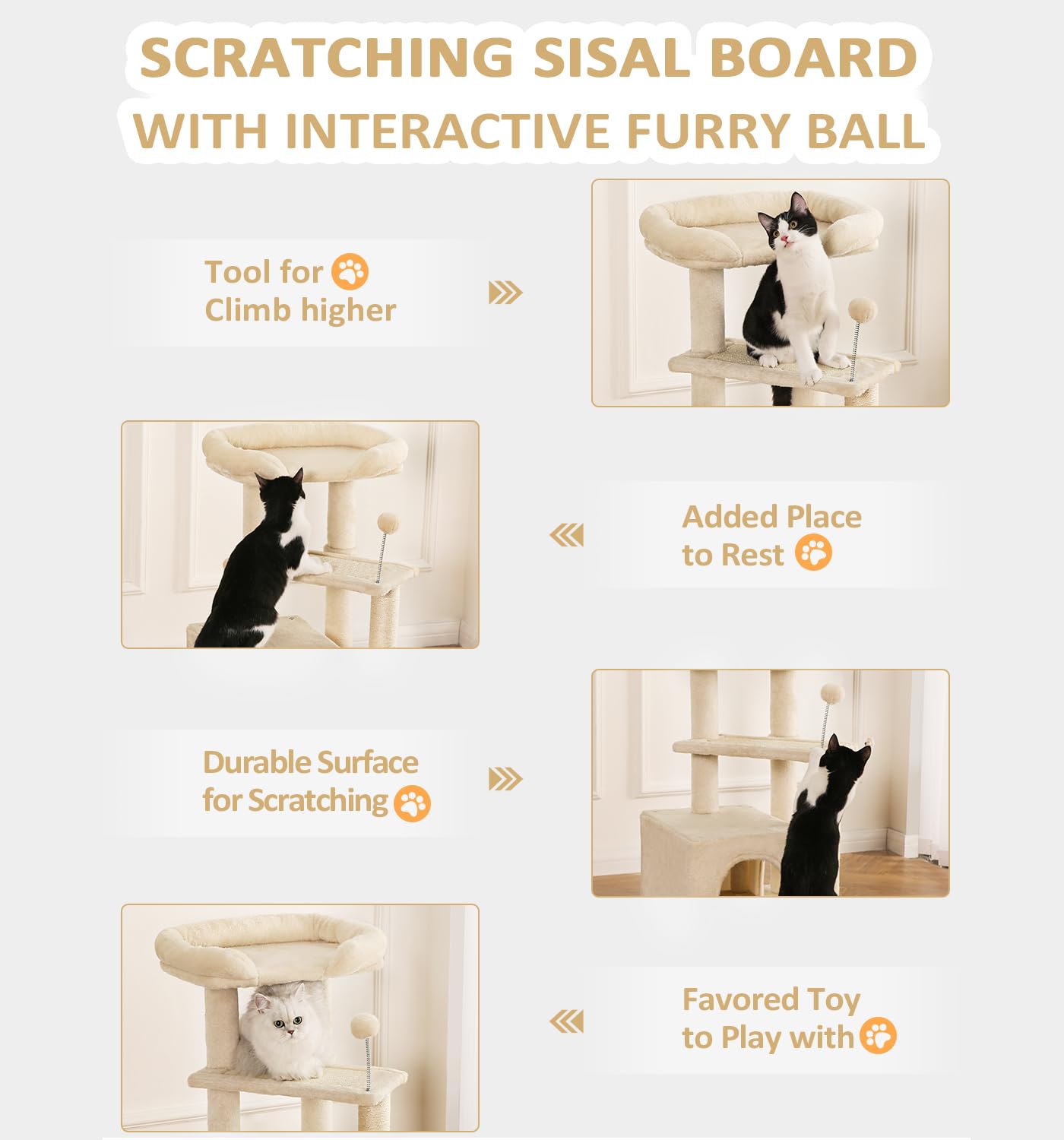 SCRATCHING SISAL BOARD
WITH INTERACTIVE FURRY BALL

Tool for
Climb higher

Added Place
to Rest

Durable Surface
for Scratching

Favored Toy
to Play with